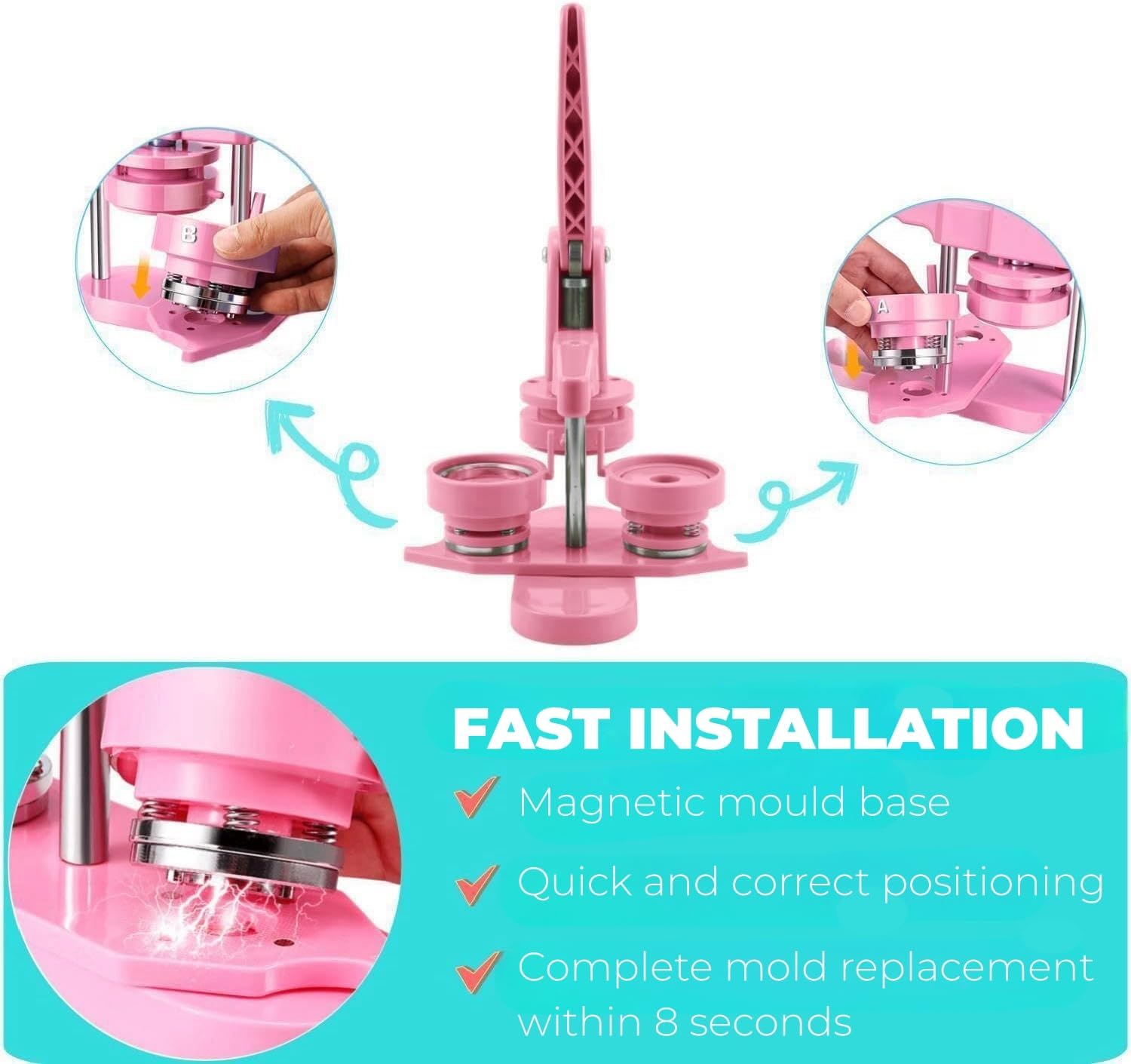 B

A

FAST INSTALLATION

Magnetic mould base

Quick and correct positioning

Complete mold replacement within 8 seconds