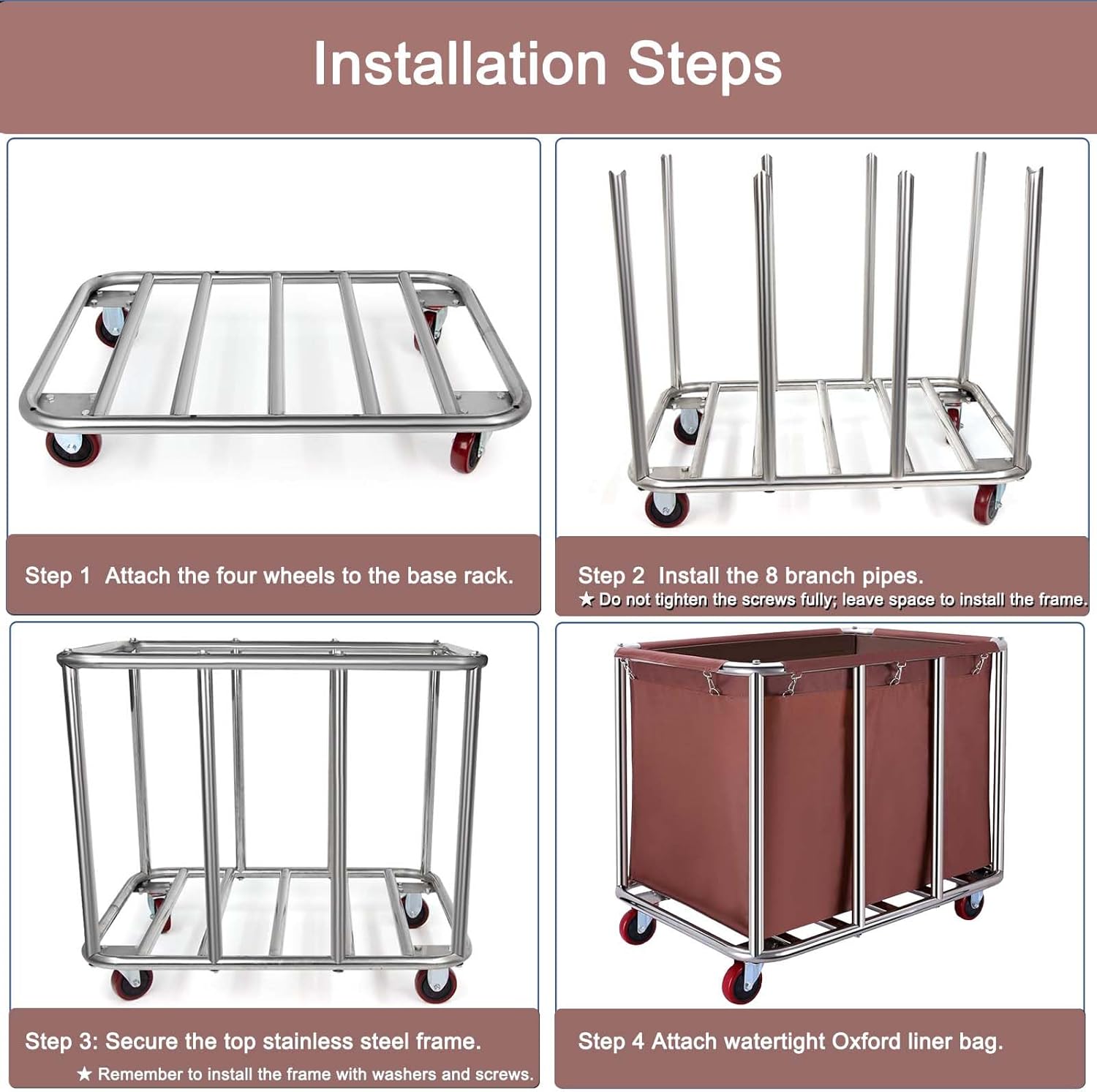 Installation Steps

Step 1 Attach the four wheels to the base rack.

Step 2 Install the 8 branch pipes.
★ Do not tighten the screws fully; leave space to install the frame.

Step 3: Secure the top stainless steel frame.
★ Remember to install the frame with washers and screws.

Step 4 Attach watertight Oxford liner bag.