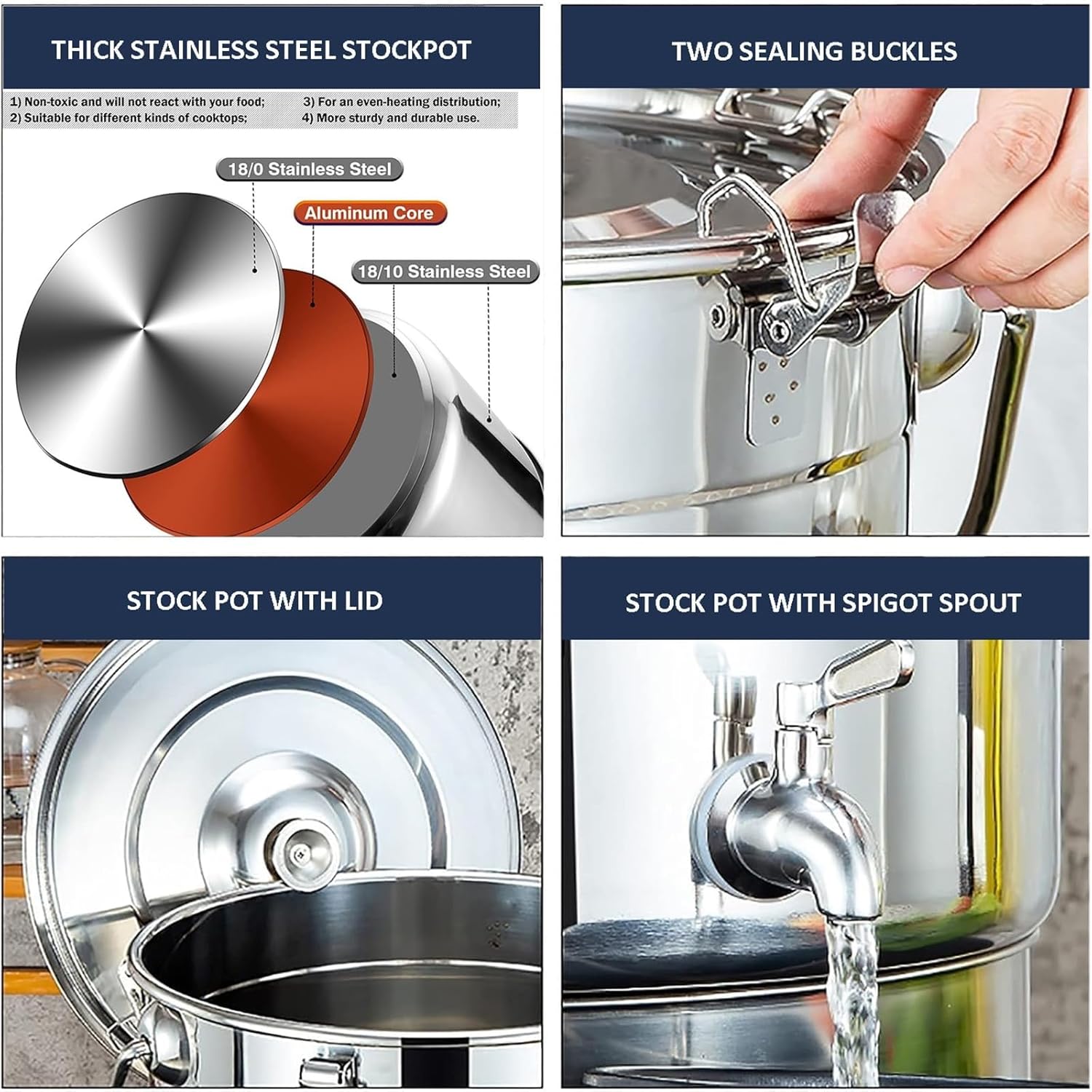 THICK STAINLESS STEEL STOCKPOT

1) Non-toxic and will not react with your food;
2) Suitable for different kinds of cooktops;
3) For an even-heating distribution;
4) More sturdy and durable use.

18/0 Stainless Steel

Aluminum Core

18/10 Stainless Steel

TWO SEALING BUCKLES

STOCK POT WITH LID

STOCK POT WITH SPIGOT SPOUT