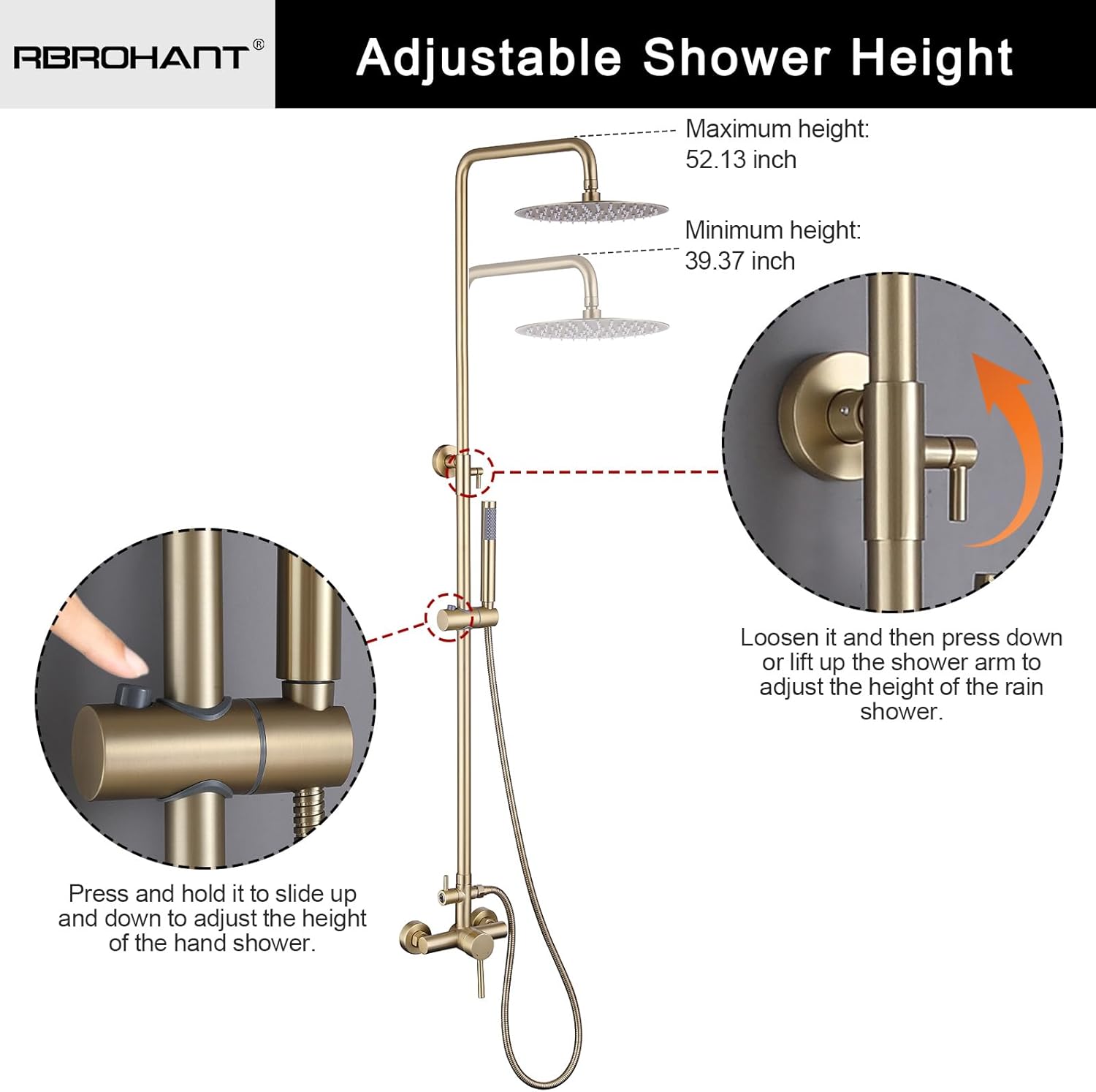 RBROHANT®

Adjustable Shower Height

Maximum height: 52.13 inch

Minimum height: 39.37 inch

Loosen it and then press down or lift up the shower arm to adjust the height of the rain shower.

Press and hold it to slide up and down to adjust the height of the hand shower.