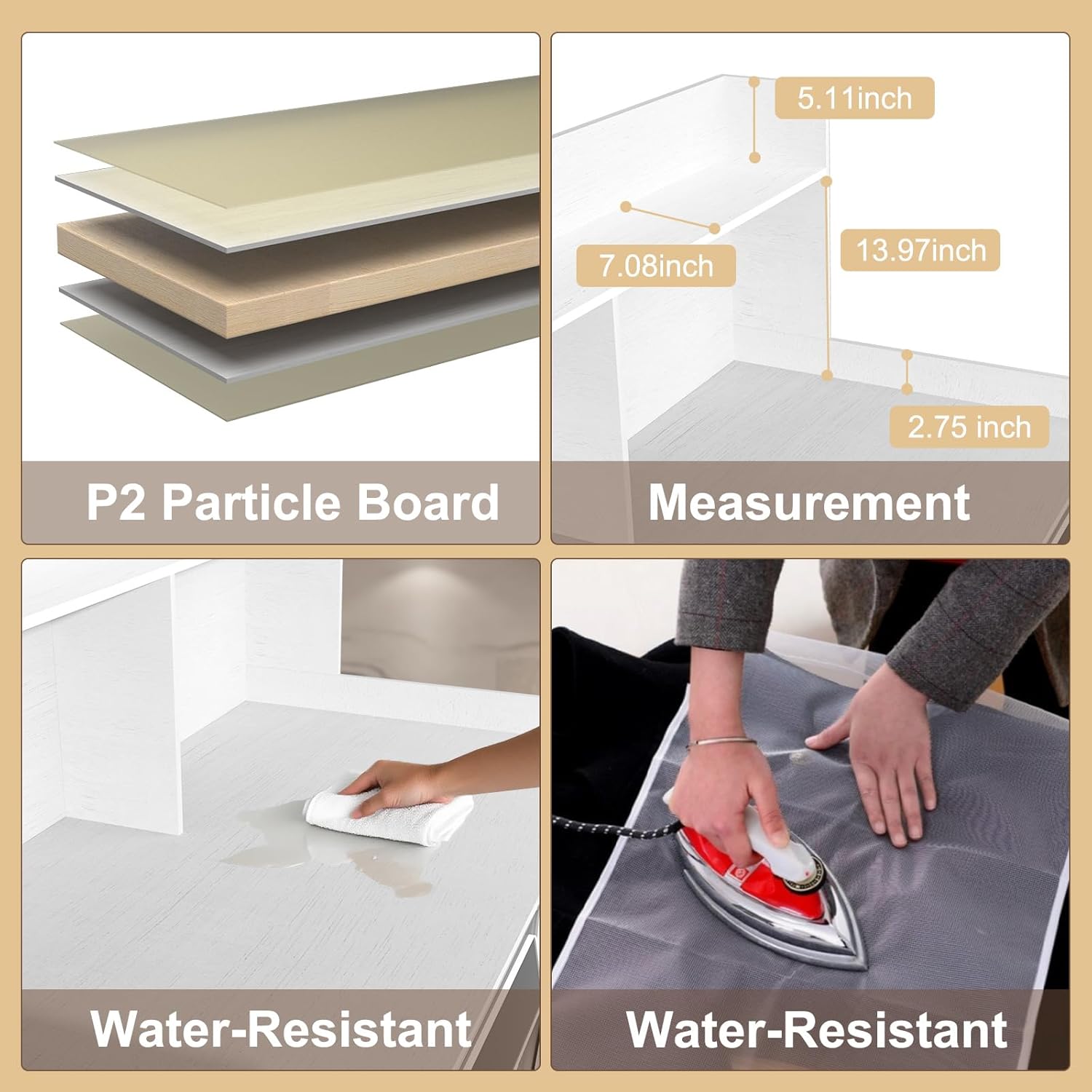 P2 Particle Board

5.11inch

7.08inch

13.97inch

2.75 inch

Measurement

Water-Resistant

Water-Resistant