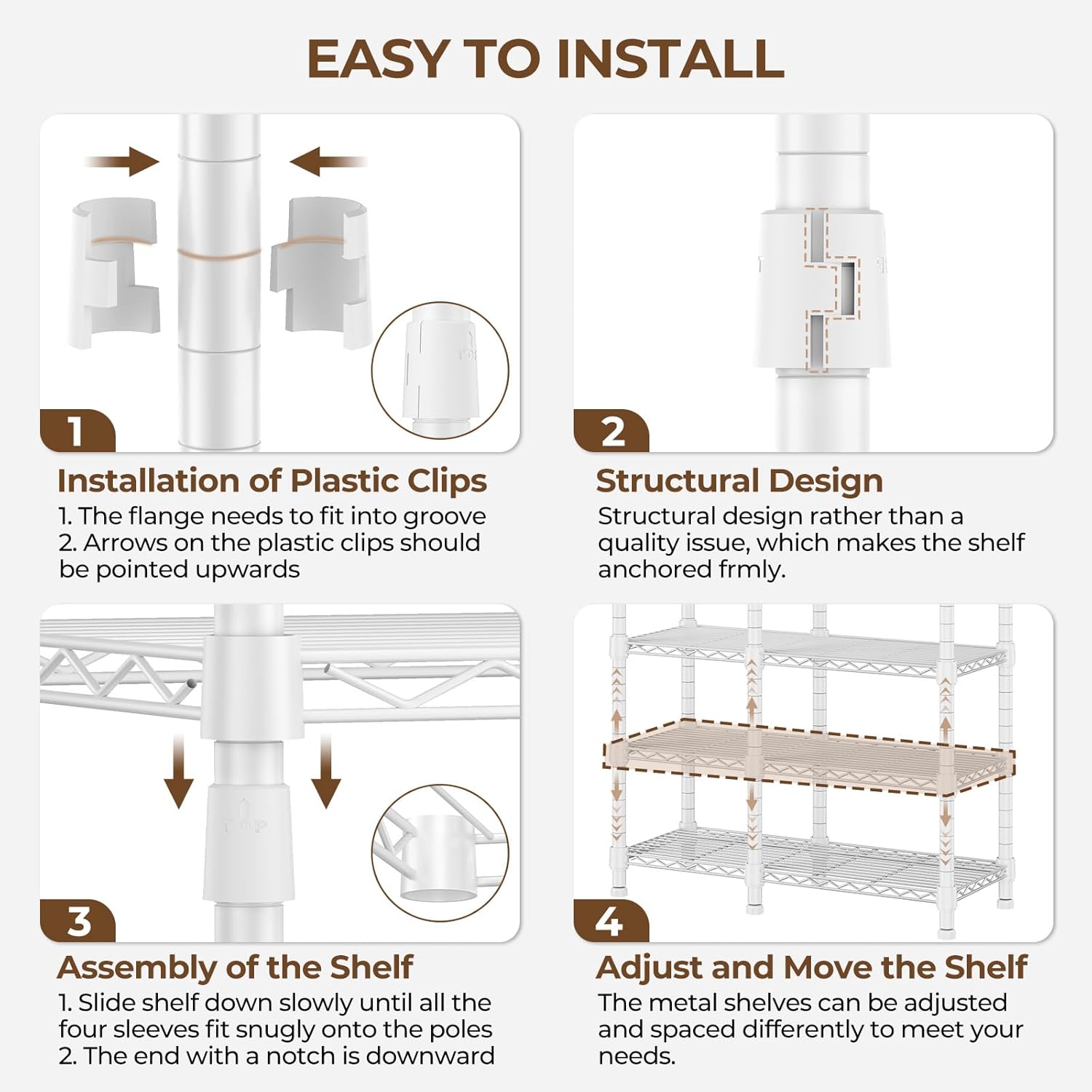 EASY TO INSTALL

1

Installation of Plastic Clips
1. The flange needs to fit into groove
2. Arrows on the plastic clips should be pointed upwards

2

Structural Design
Structural design rather than a quality issue, which makes the shelf anchored frmly.

TOP

3

Assembly of the Shelf
1. Slide shelf down slowly until all the four sleeves fit snugly onto the poles
2. The end with a notch is downward

4

Adjust and Move the Shelf
The metal shelves can be adjusted and spaced differently to meet your needs.