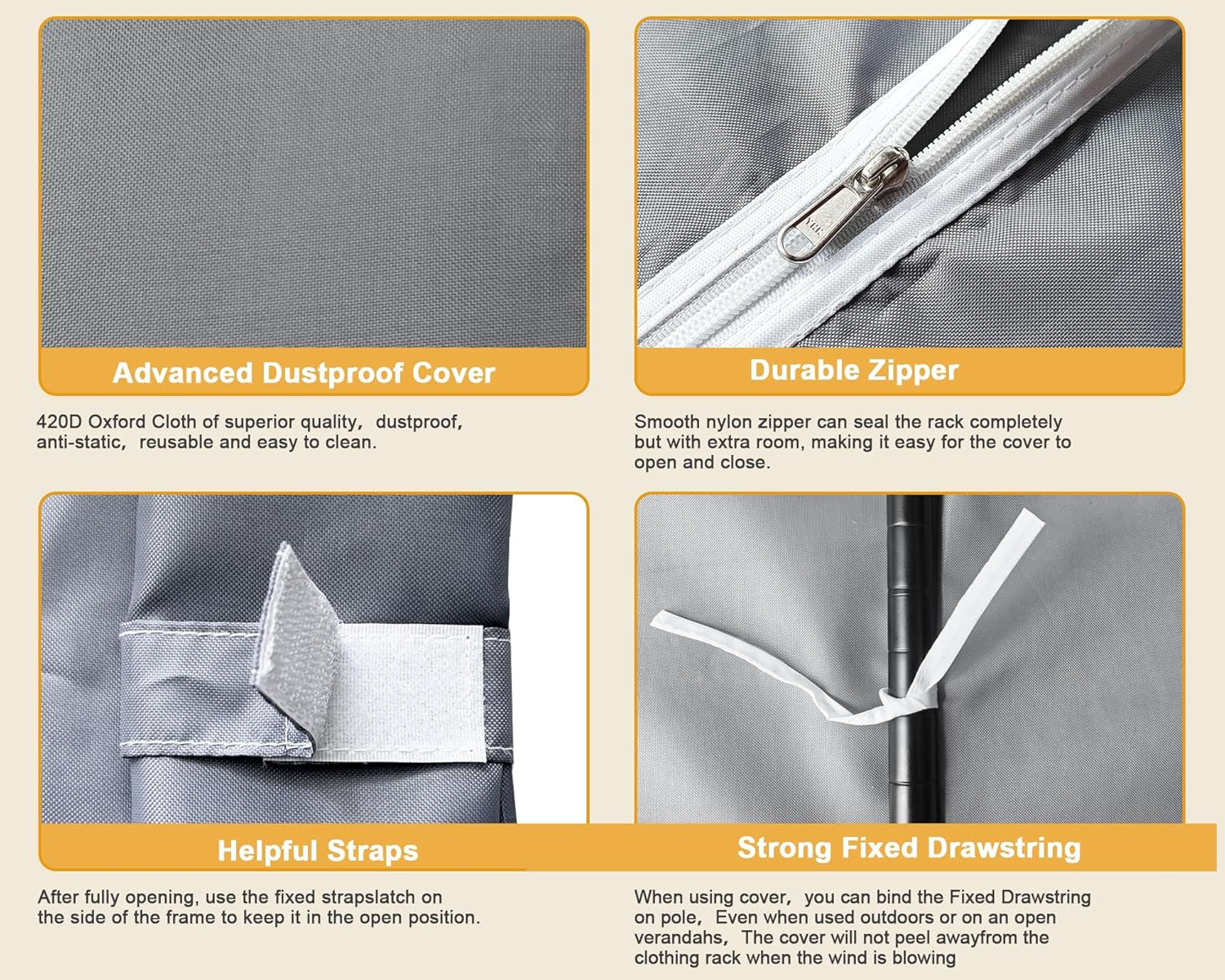 Advanced Dustproof Cover

420D Oxford Cloth of superior quality, dustproof, anti-static, reusable and easy to clean.

Durable Zipper

Smooth nylon zipper can seal the rack completely but with extra room, making it easy for the cover to open and close.

Helpful Straps

After fully opening, use the fixed strapslatch on the side of the frame to keep it in the open position.

Strong Fixed Drawstring

When using cover, you can bind the Fixed Drawstring on pole, Even when used outdoors or on an open verandahs, The cover will not peel awayfrom the clothing rack when the wind is blowing