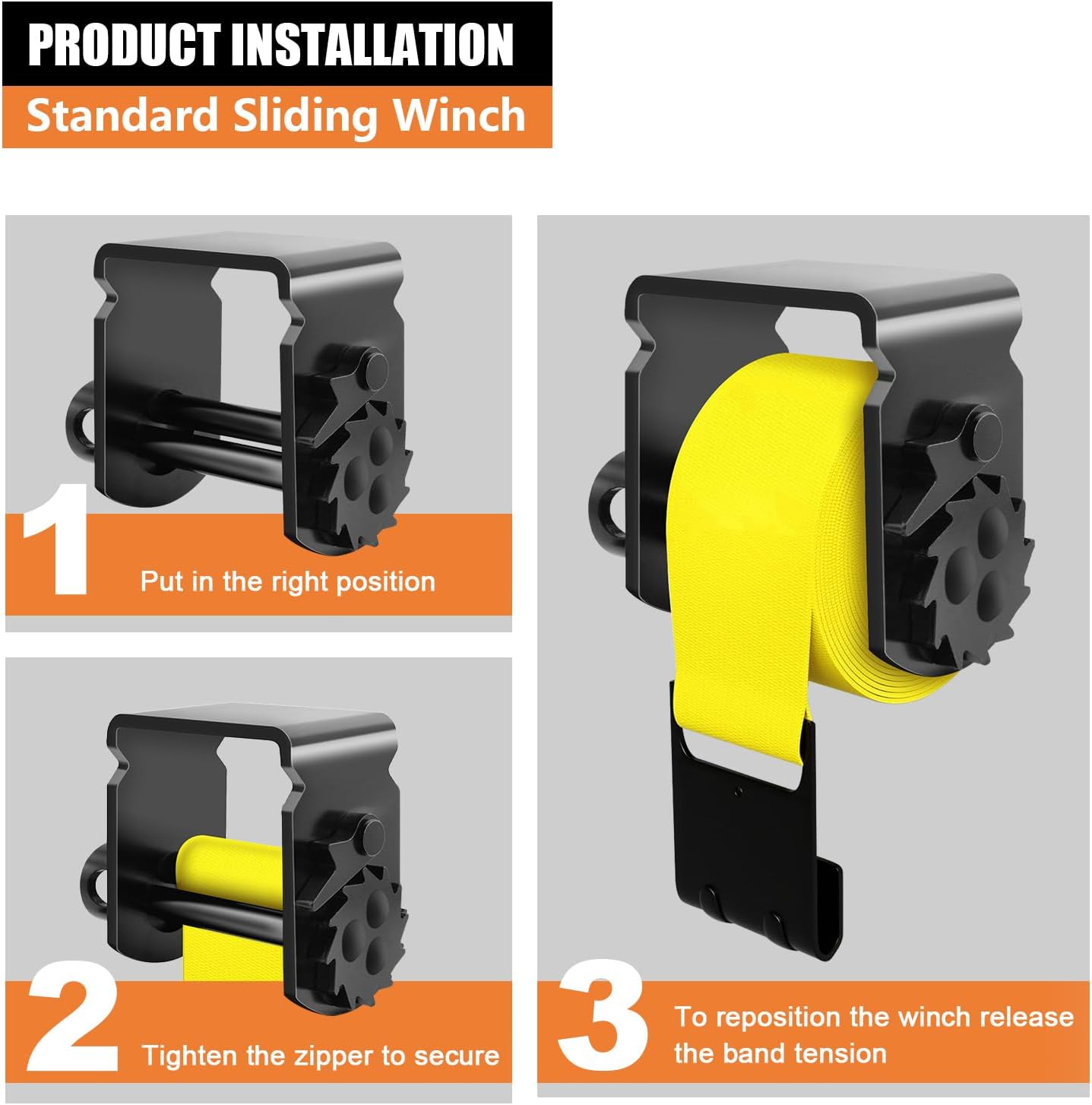 PRODUCT INSTALLATION

Standard Sliding Winch

1

Put in the right position

2

Tighten the zipper to secure

3

To reposition the winch release the band tension