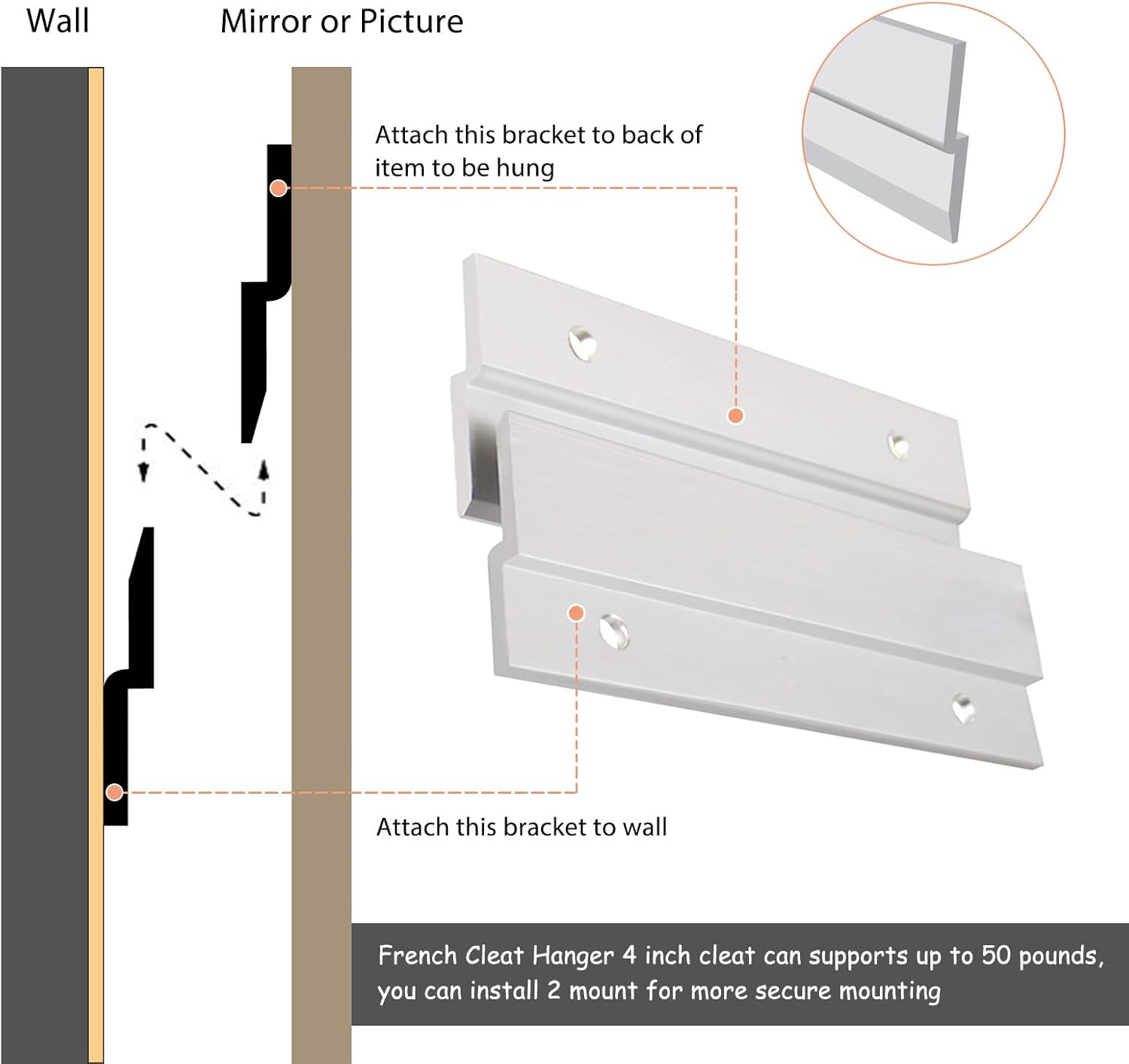 Wall

Mirror or Picture

Attach this bracket to back of item to be hung

Attach this bracket to wall

French Cleat Hanger 4 inch cleat can supports up to 50 pounds, you can install 2 mount for more secure mounting