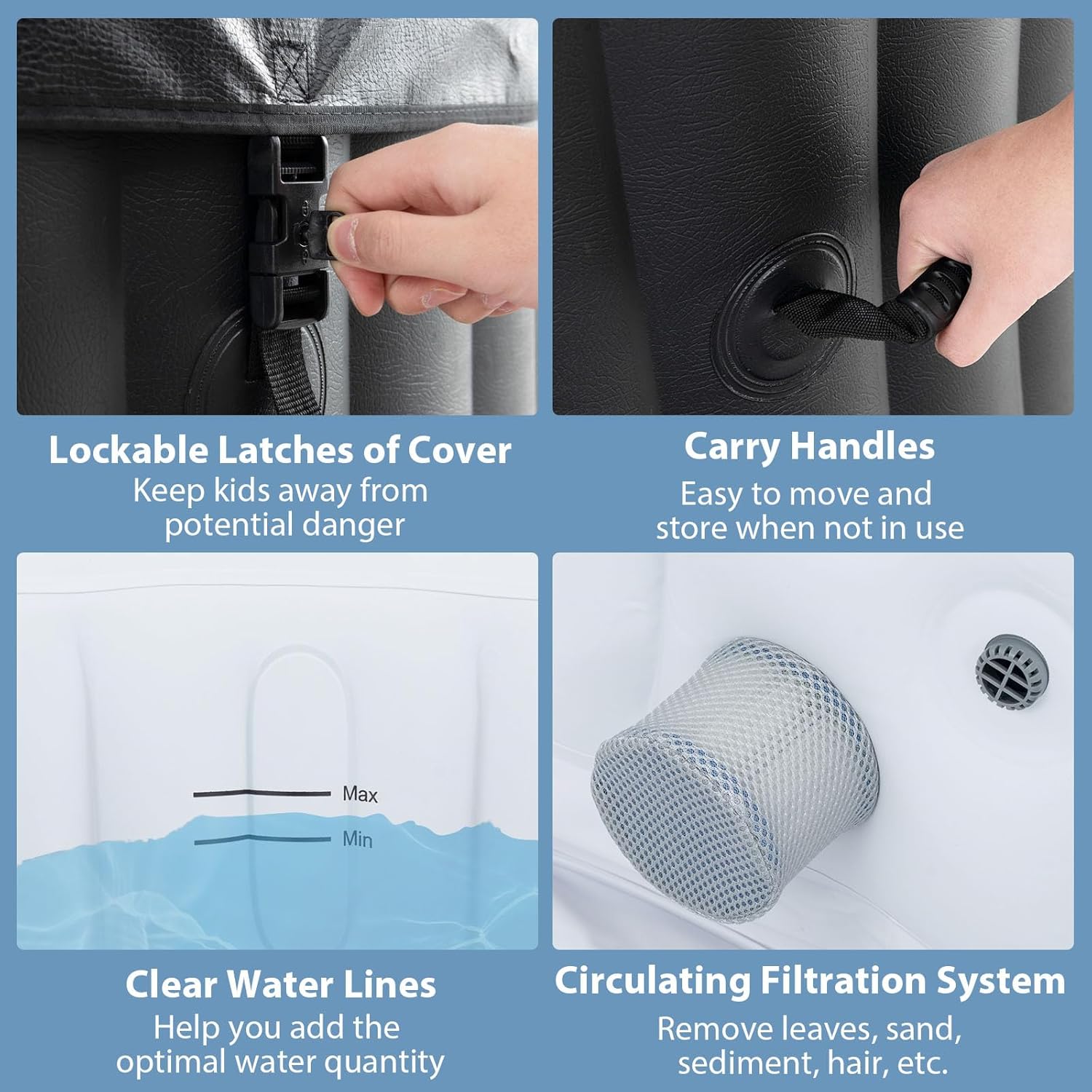 Lockable Latches of Cover
Keep kids away from potential danger

Carry Handles
Easy to move and store when not in use

Max
Min

Clear Water Lines
Help you add the optimal water quantity

Circulating Filtration System
Remove leaves, sand, sediment, hair, etc.