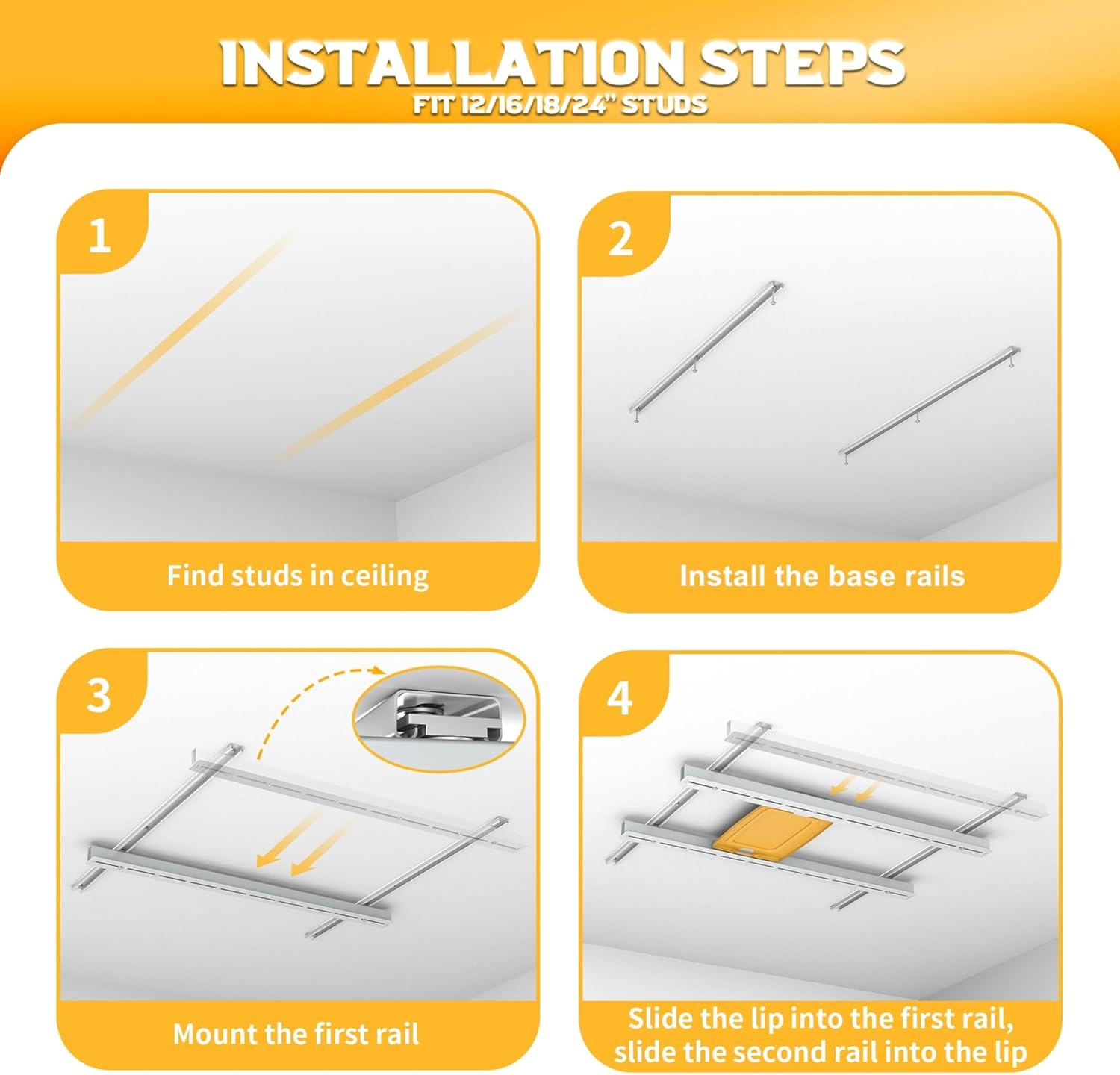 INSTALLATION STEPS
FIT 12/16/18/24" STUDS

1
Find studs in ceiling

2
Install the base rails

3
Mount the first rail

4
Slide the lip into the first rail, slide the second rail into the lip