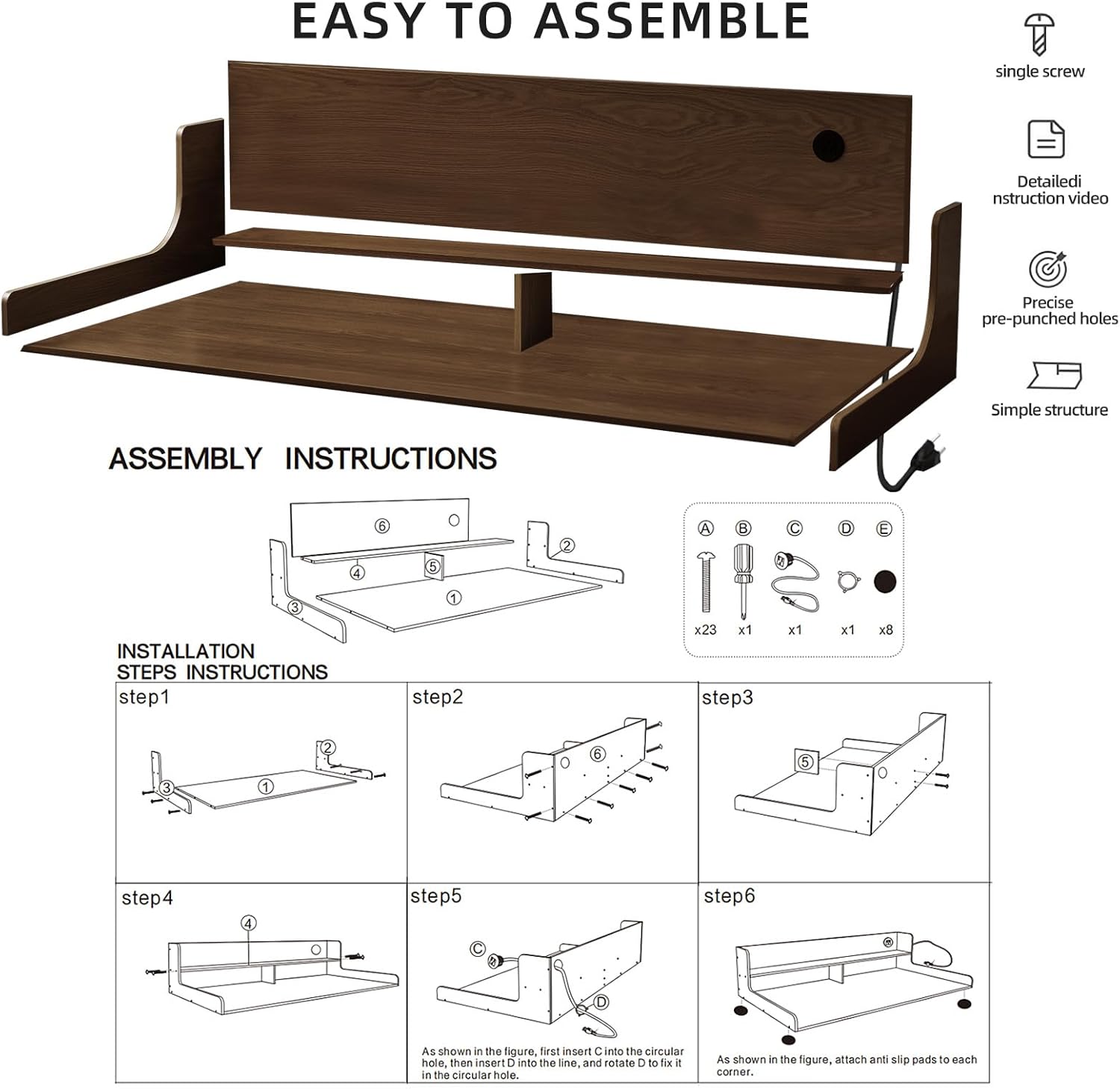 EASY TO ASSEMBLE

single screw

Detailedi nstruction video

Precise pre-punched holes

Simple structure

ASSEMBLY INSTRUCTIONS

⑥ ② ④ ⑤ ① ③

Ⓐ Ⓑ Ⓒ Ⓓ Ⓔ
x23 x1 x1 x1 x8

INSTALLATION STEPS INSTRUCTIONS

step1
② ③ ①

step2
⑥

step3
⑤

step4
④

step5
Ⓒ Ⓓ
As shown in the figure, first insert C into the circular hole, then insert D into the line, and rotate D to fix it in the circular hole.

step6
As shown in the figure, attach anti slip pads to each corner.