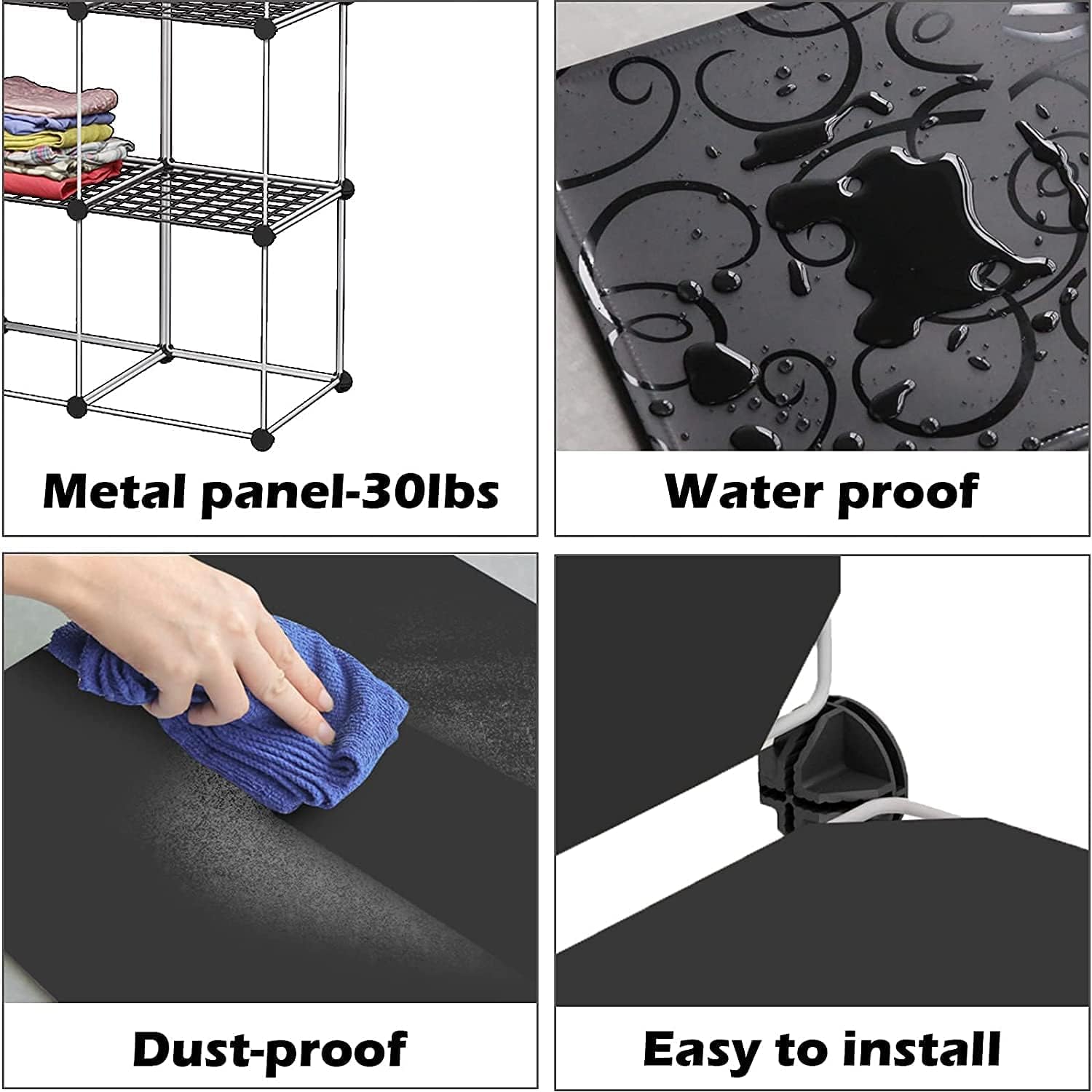 Metal panel-30lbs

Water proof

Dust-proof

Easy to install