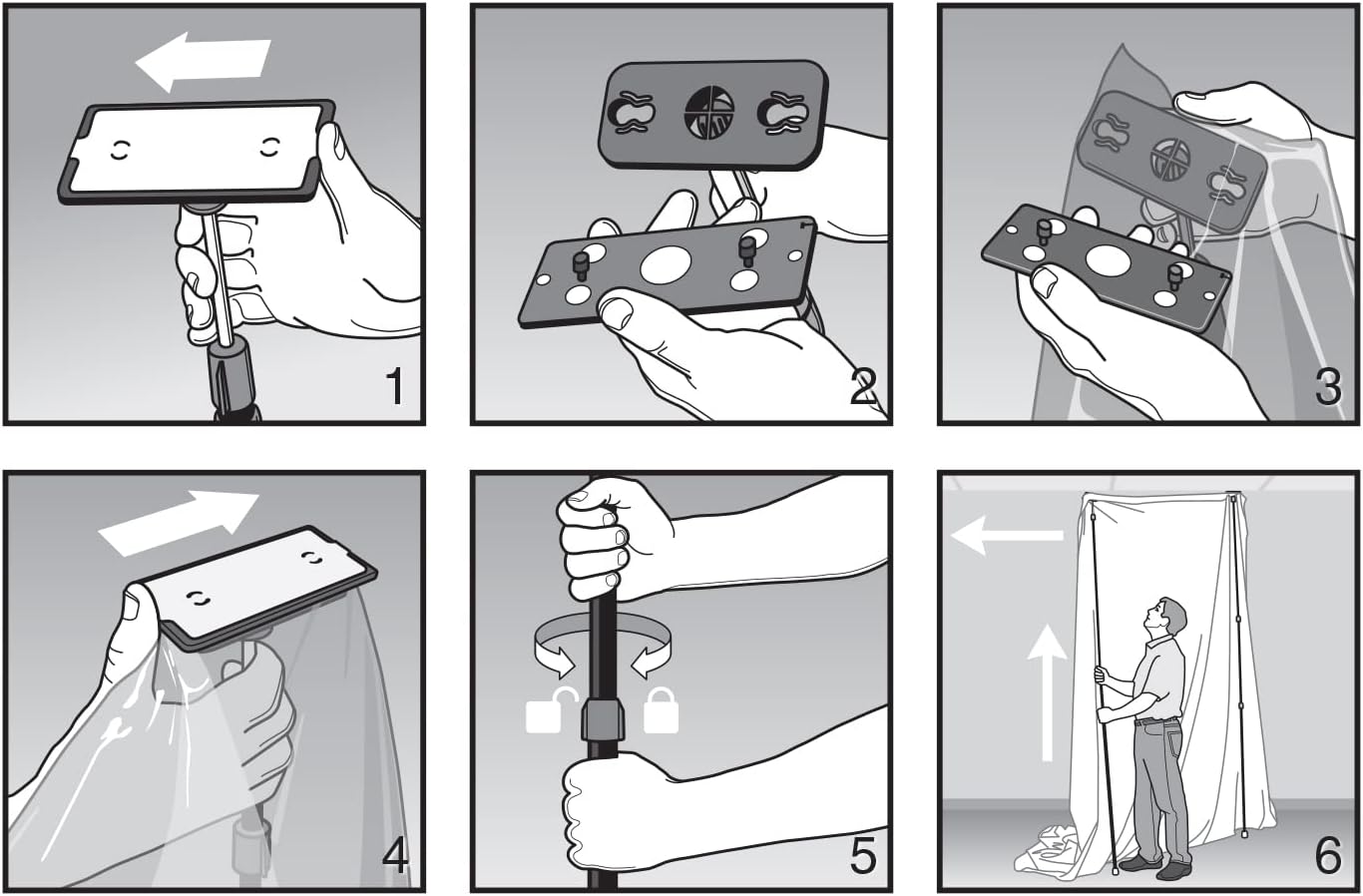 1

2

3

4

5

6