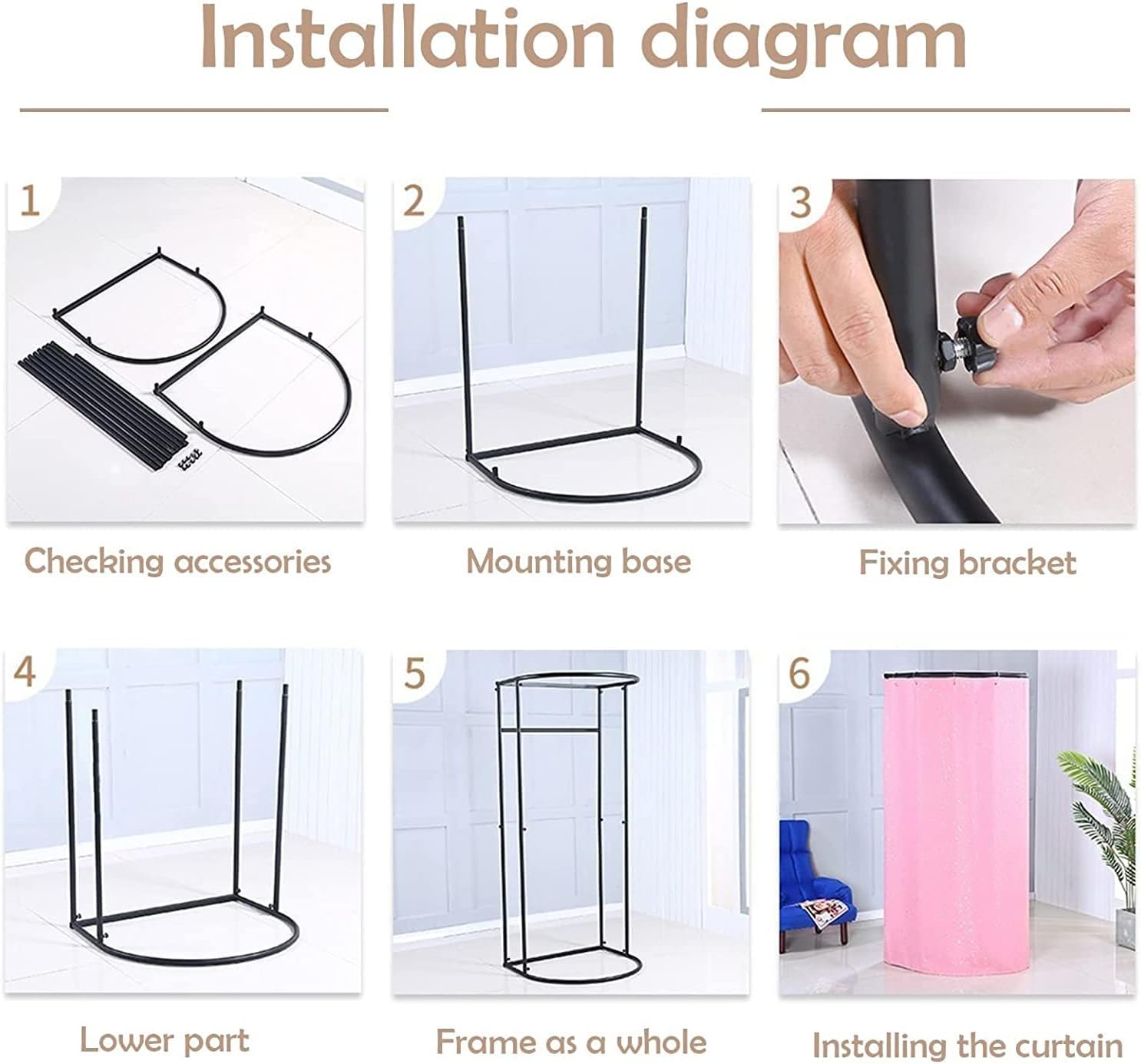 Installation diagram

1

Checking accessories

2

Mounting base

3

Fixing bracket

4

Lower part

5

Frame as a whole

6

Installing the curtain