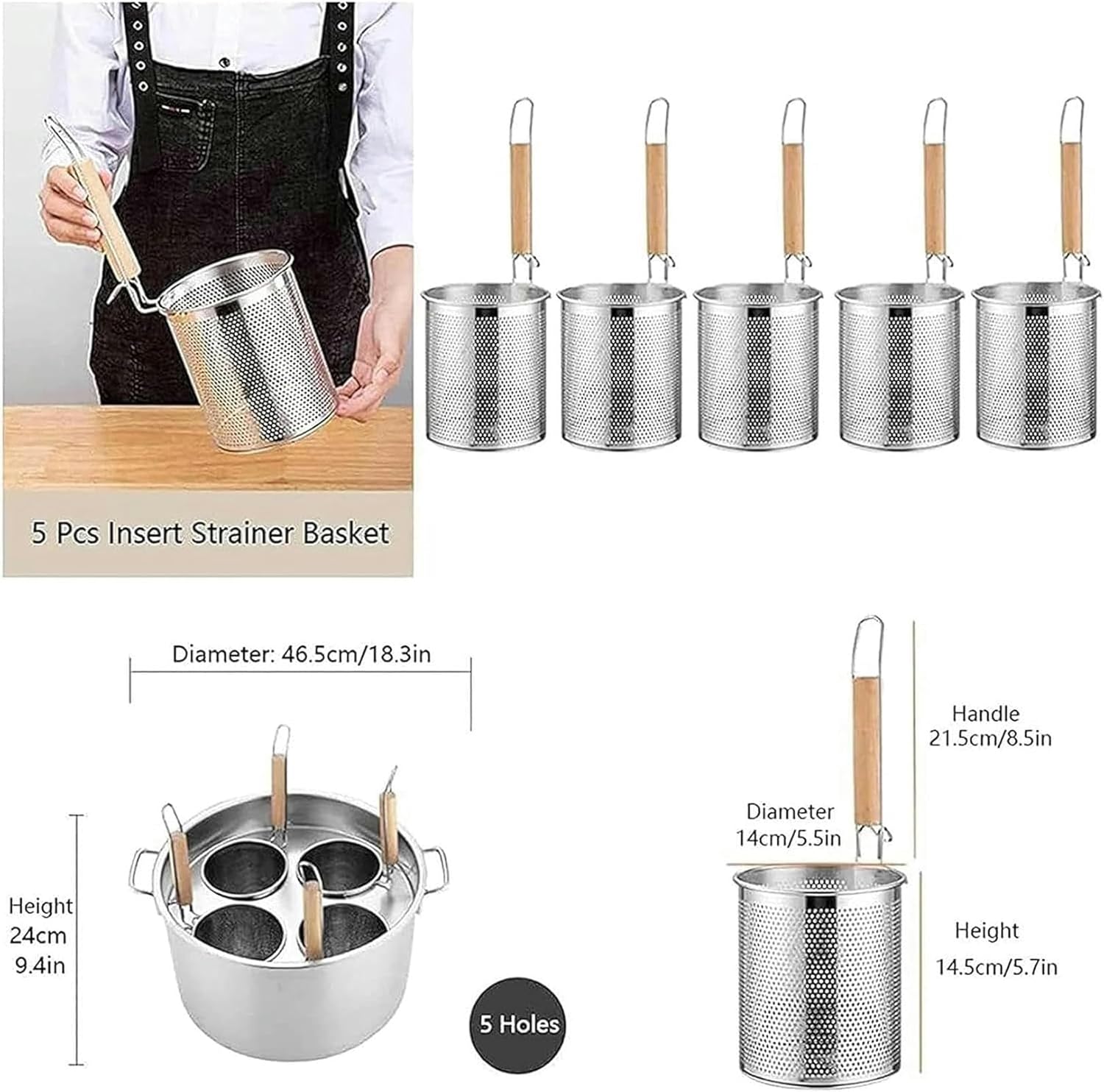 5 Pcs Insert Strainer Basket

Diameter: 46.5cm/18.3in

Height
24cm
9.4in

5 Holes

Handle
21.5cm/8.5in

Diameter
14cm/5.5in

Height
14.5cm/5.7in