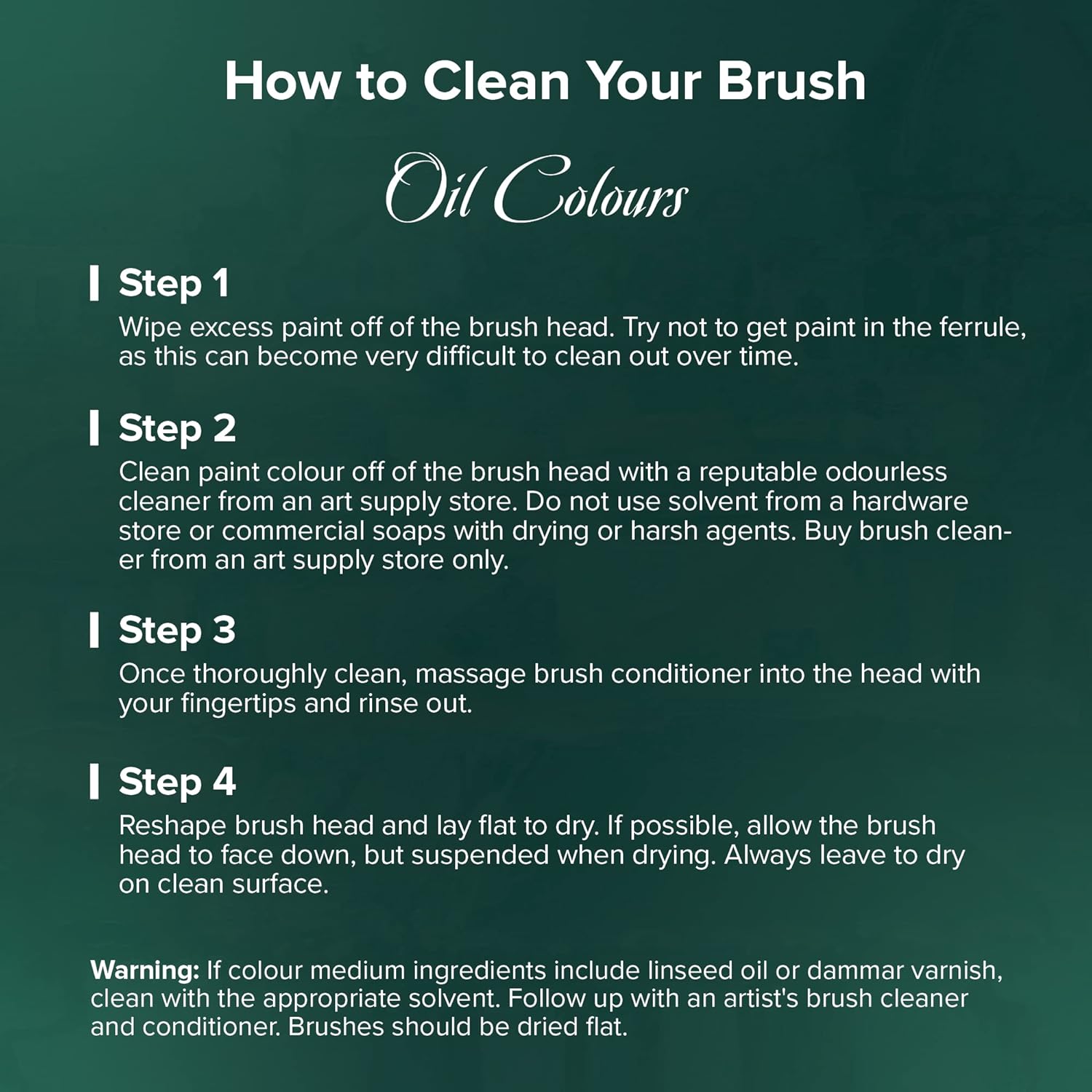 How to Clean Your Brush

Oil Colours

Step 1
Wipe excess paint off of the brush head. Try not to get paint in the ferrule, as this can become very difficult to clean out over time.

Step 2
Clean paint colour off of the brush head with a reputable odourless cleaner from an art supply store. Do not use solvent from a hardware store or commercial soaps with drying or harsh agents. Buy brush cleaner from an art supply store only.

Step 3
Once thoroughly clean, massage brush conditioner into the head with your fingertips and rinse out.

Step 4
Reshape brush head and lay flat to dry. If possible, allow the brush head to face down, but suspended when drying. Always leave to dry on clean surface.

Warning: If colour medium ingredients include linseed oil or dammar varnish, clean with the appropriate solvent. Follow up with an artist's brush cleaner and conditioner. Brushes should be dried flat.