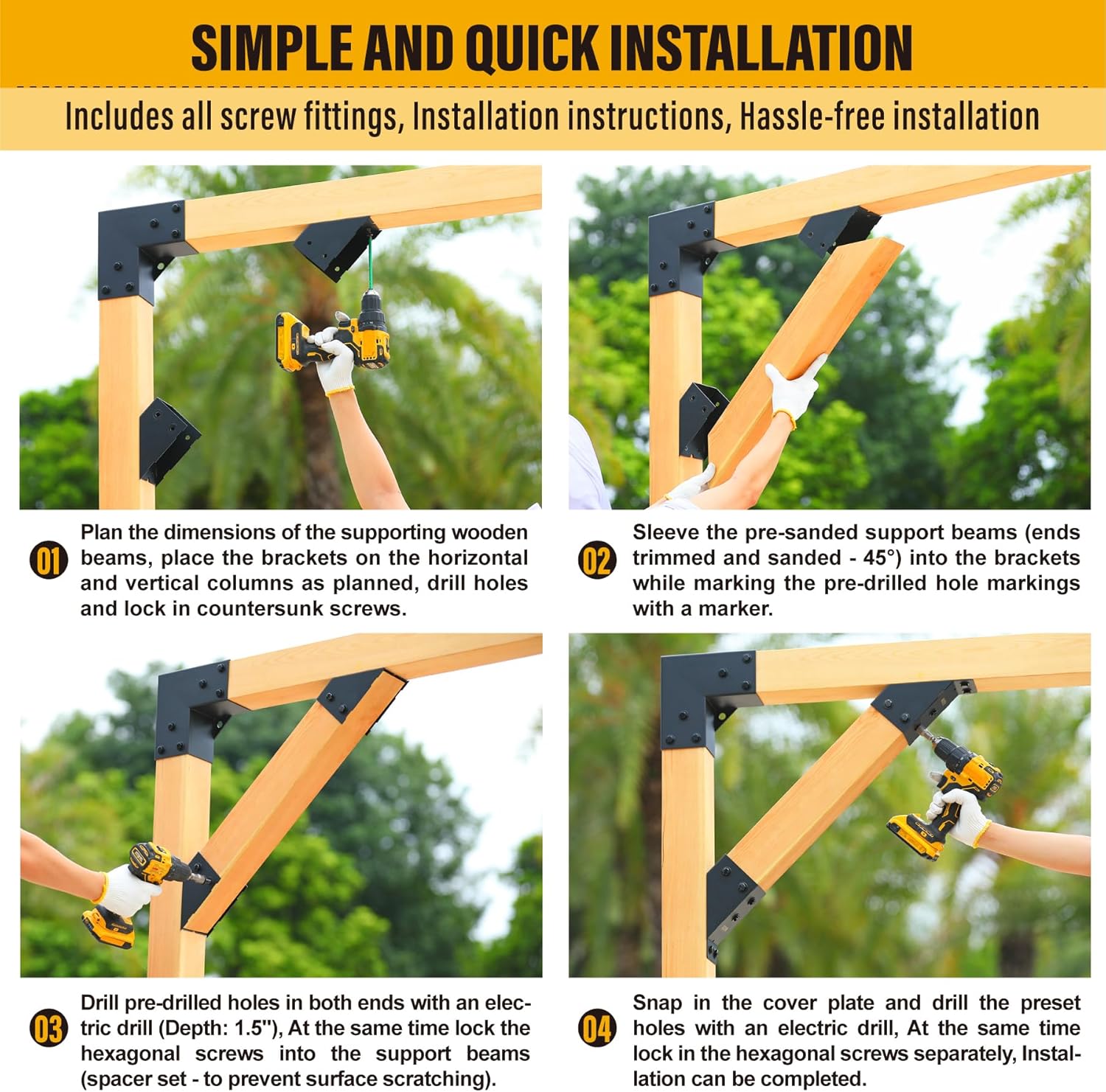 SIMPLE AND QUICK INSTALLATION

Includes all screw fittings, Installation instructions, Hassle-free installation

01 Plan the dimensions of the supporting wooden beams, place the brackets on the horizontal and vertical columns as planned, drill holes and lock in countersunk screws.

02 Sleeve the pre-sanded support beams (ends trimmed and sanded - 45°) into the brackets while marking the pre-drilled hole markings with a marker.

03 Drill pre-drilled holes in both ends with an electric drill (Depth: 1.5"), At the same time lock the hexagonal screws into the support beams (spacer set - to prevent surface scratching).

04 Snap in the cover plate and drill the preset holes with an electric drill, At the same time lock in the hexagonal screws separately, Installation can be completed.