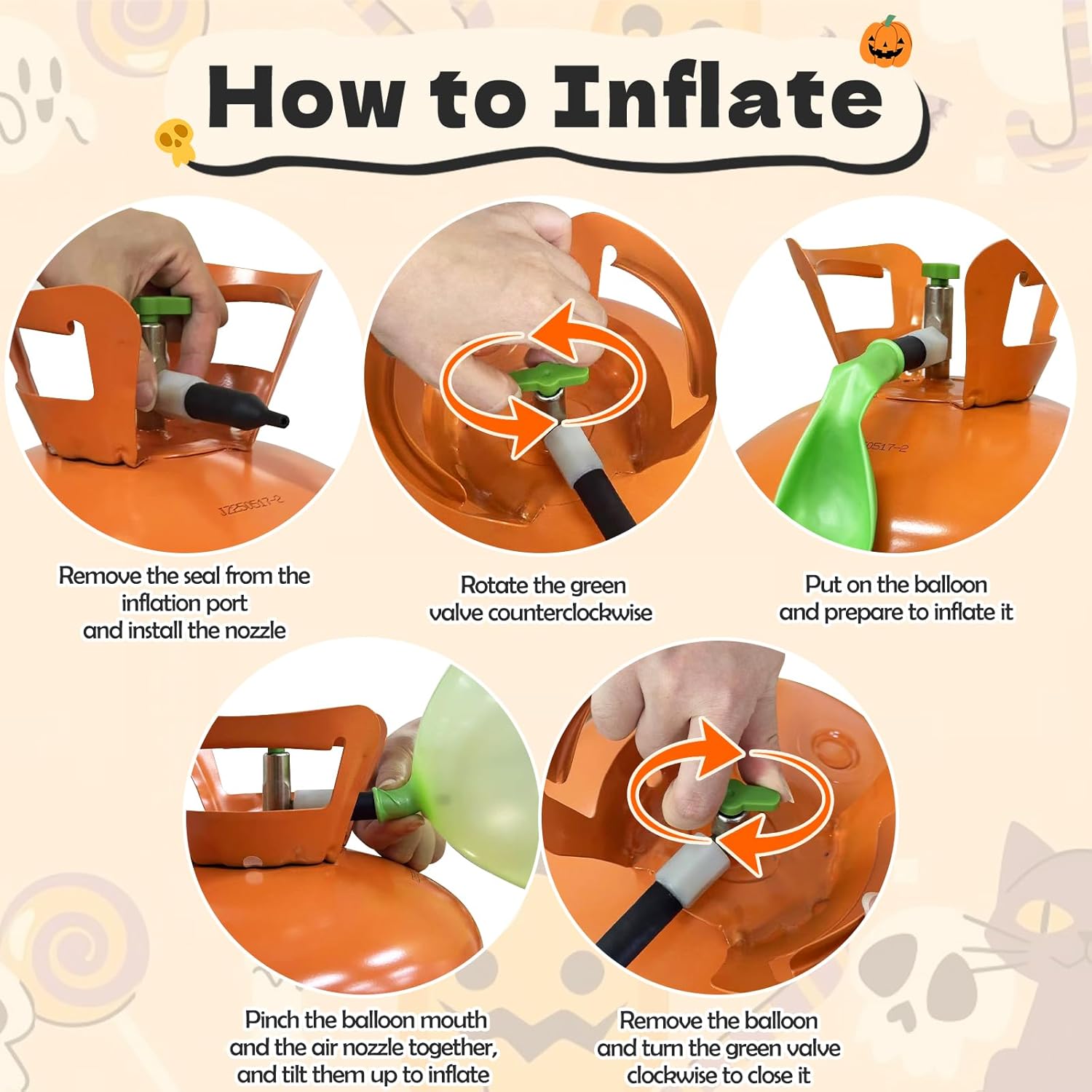 How to Inflate

JZ250517-2

Remove the seal from the inflation port
and install the nozzle

Rotate the green valve counterclockwise

0517-2

Put on the balloon and prepare to inflate it

Pinch the balloon mouth and the air nozzle together, and tilt them up to inflate

Remove the balloon and turn the green valve clockwise to close it