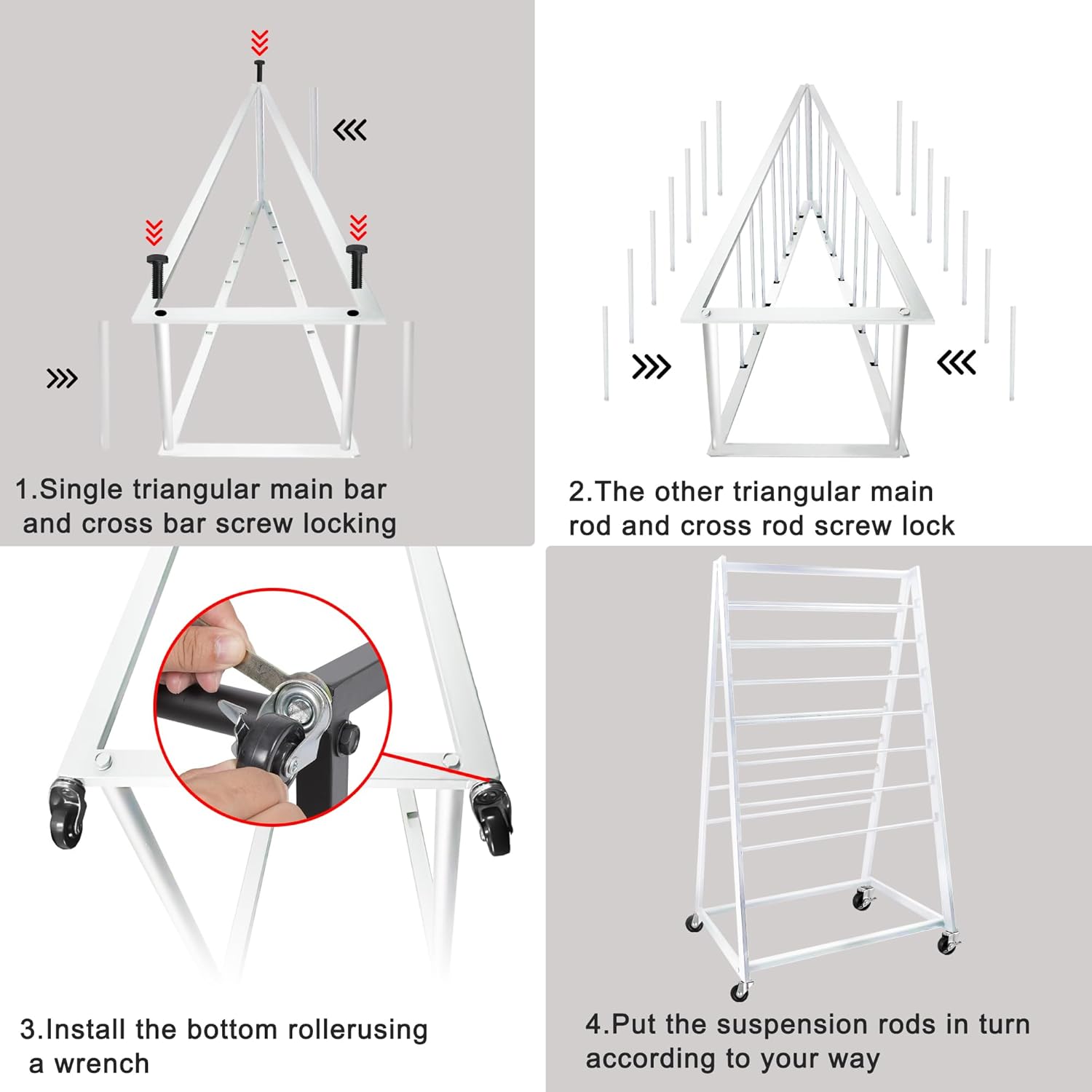 1.Single triangular main bar and cross bar screw locking

2.The other triangular main rod and cross rod screw lock

3.Install the bottom rollerusing a wrench

4.Put the suspension rods in turn according to your way