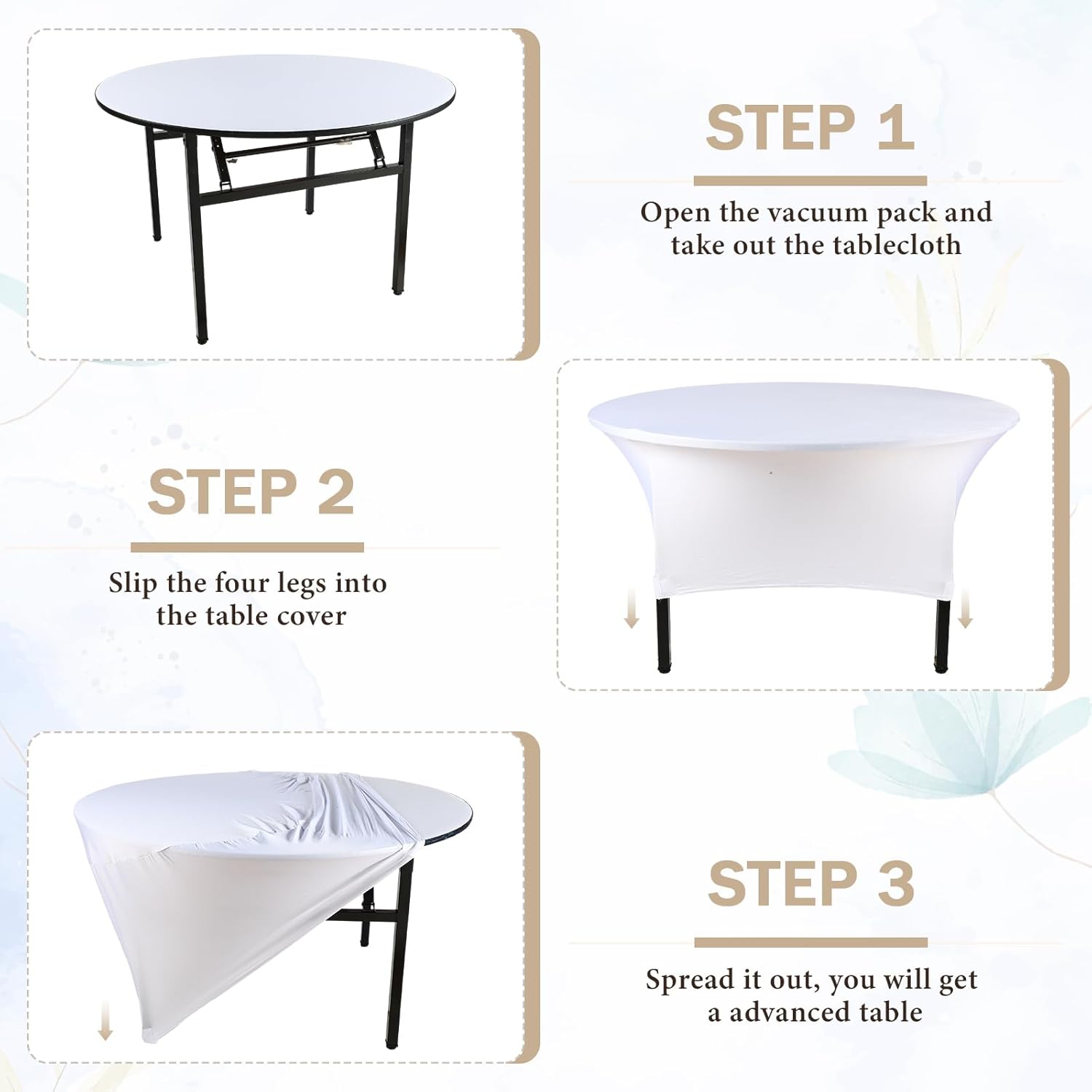 STEP 1

Open the vacuum pack and take out the tablecloth

STEP 2

Slip the four legs into the table cover

STEP 3

Spread it out, you will get a advanced table