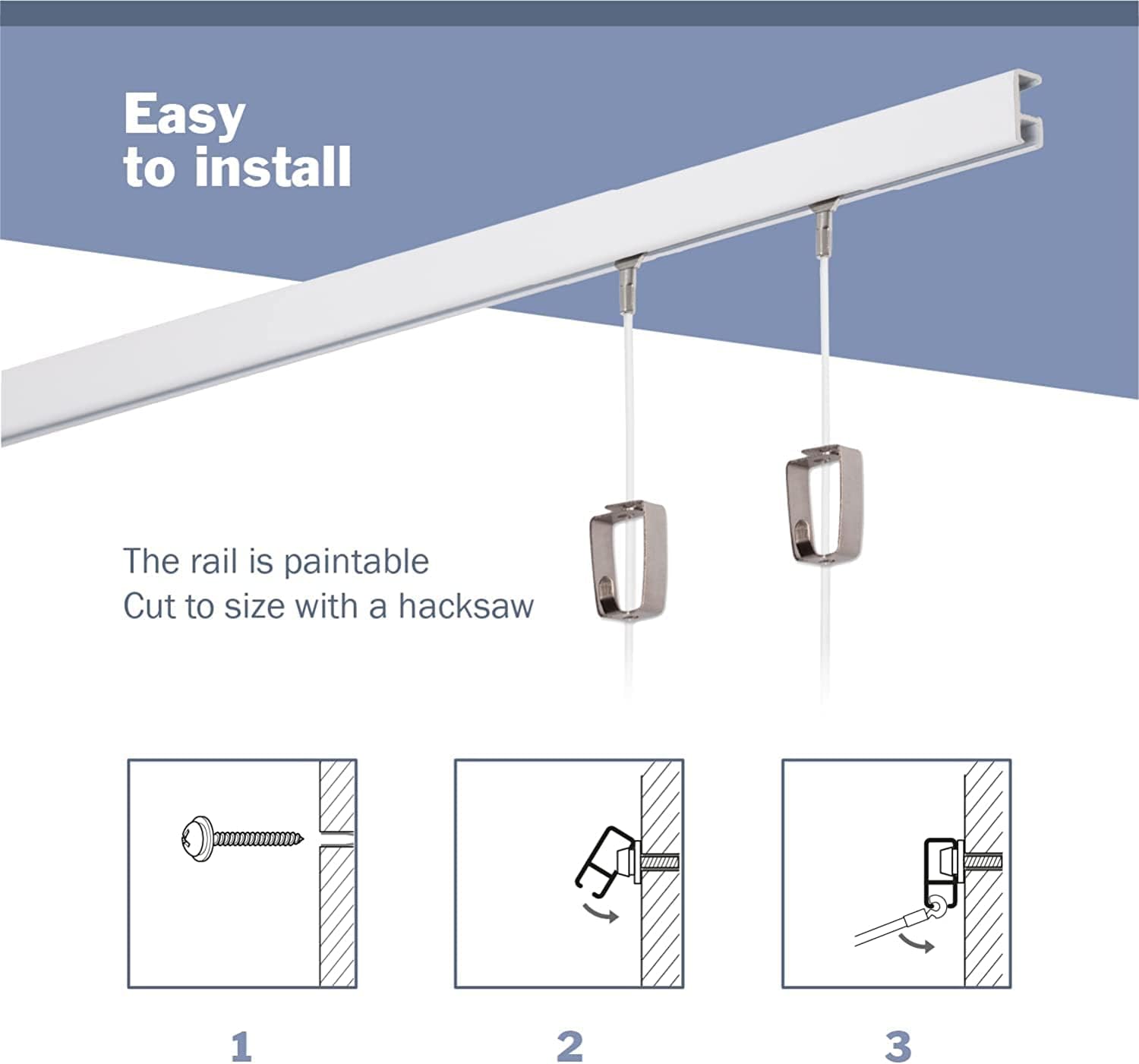 Easy
to install

The rail is paintable
Cut to size with a hacksaw

1

2

3