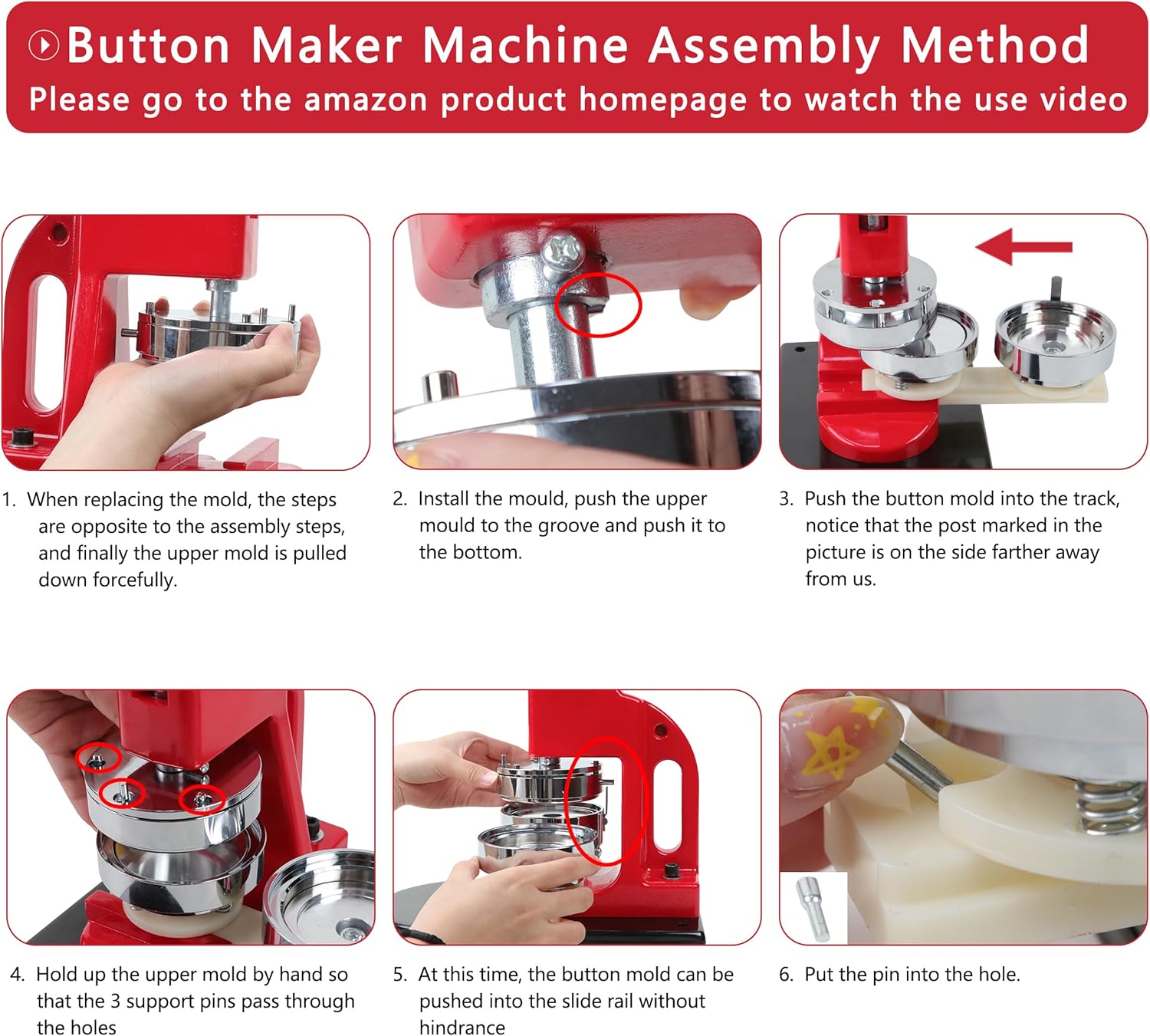 Button Maker Machine Assembly Method
Please go to the amazon product homepage to watch the use video

1. When replacing the mold, the steps are opposite to the assembly steps, and finally the upper mold is pulled down forcefully.

2. Install the mould, push the upper mould to the groove and push it to the bottom.

3. Push the button mold into the track, notice that the post marked in the picture is on the side farther away from us.

4. Hold up the upper mold by hand so that the 3 support pins pass through the holes

5. At this time, the button mold can be pushed into the slide rail without hindrance

6. Put the pin into the hole.