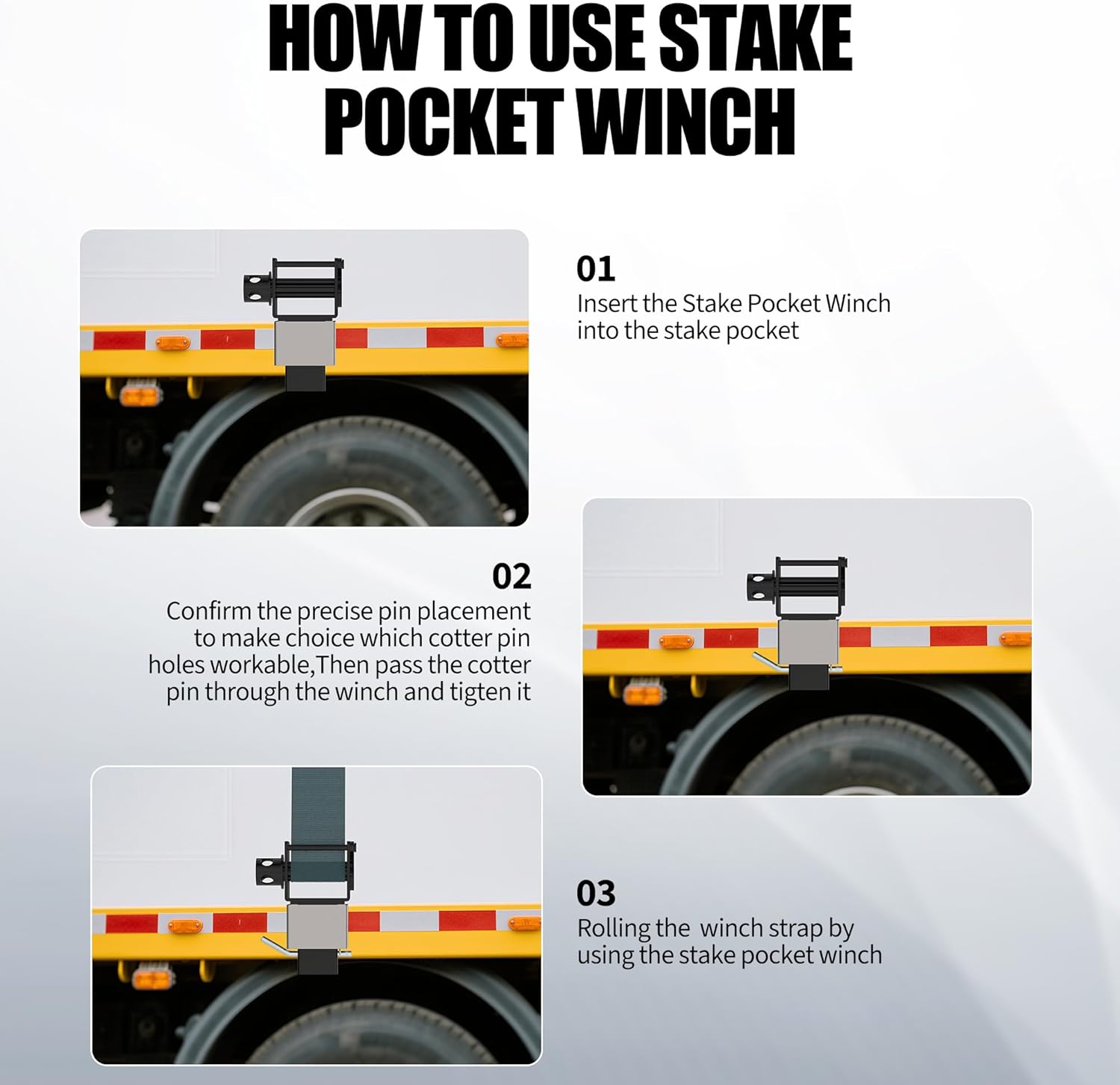 HOW TO USE STAKE POCKET WINCH

01
Insert the Stake Pocket Winch into the stake pocket

02
Confirm the precise pin placement to make choice which cotter pin holes workable,Then pass the cotter pin through the winch and tigten it

03
Rolling the winch strap by using the stake pocket winch