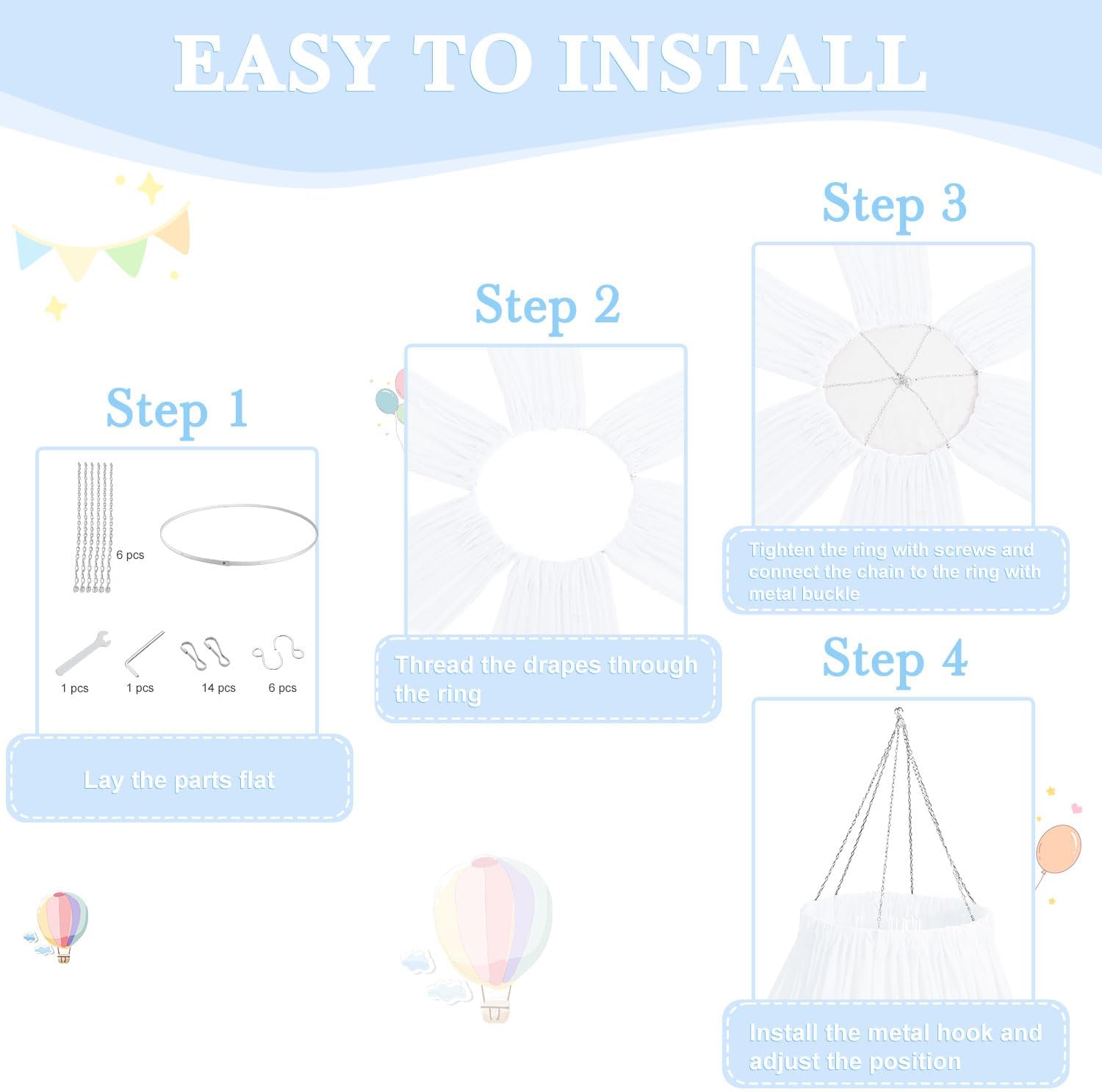 EASY TO INSTALL

Step 1

6 pcs

1 pcs

1 pcs

14 pcs

6 pcs

Lay the parts flat

Step 2

Thread the drapes through the ring

Step 3

Tighten the ring with screws and connect the chain to the ring with metal buckle

Step 4

Install the metal hook and adjust the position