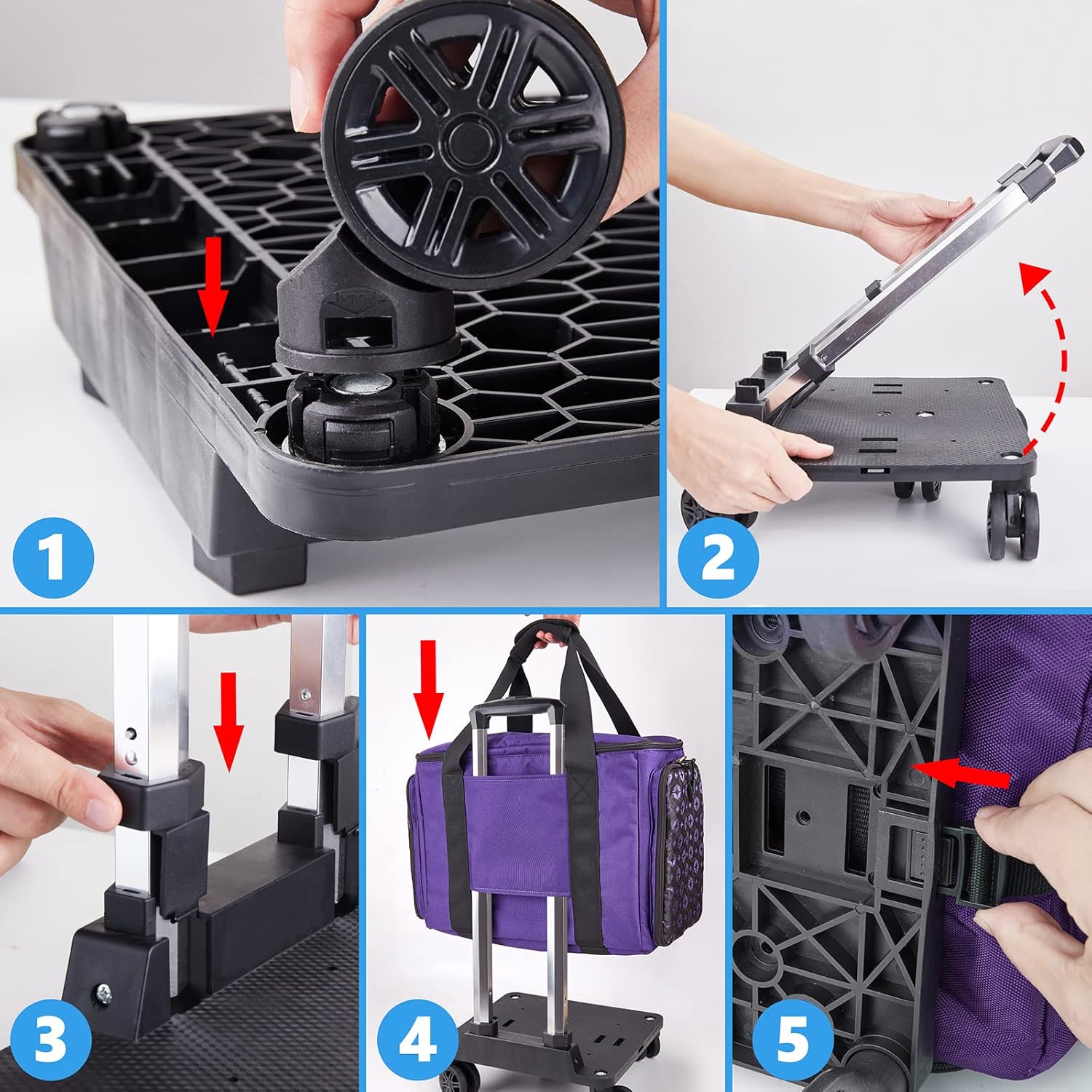 1

2

3

4

5