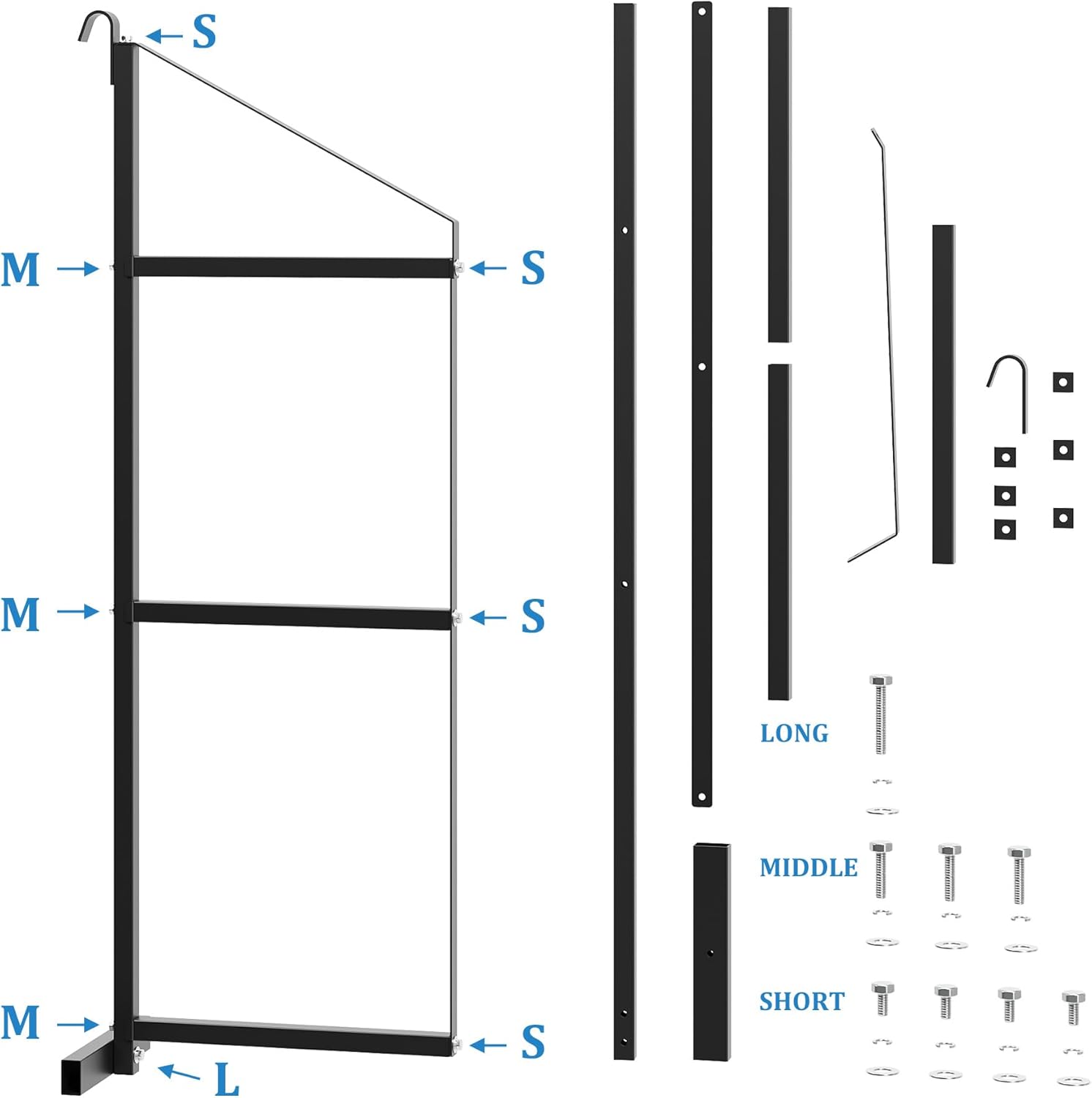 S

M

S

M

S

M

S

L

LONG

MIDDLE

SHORT