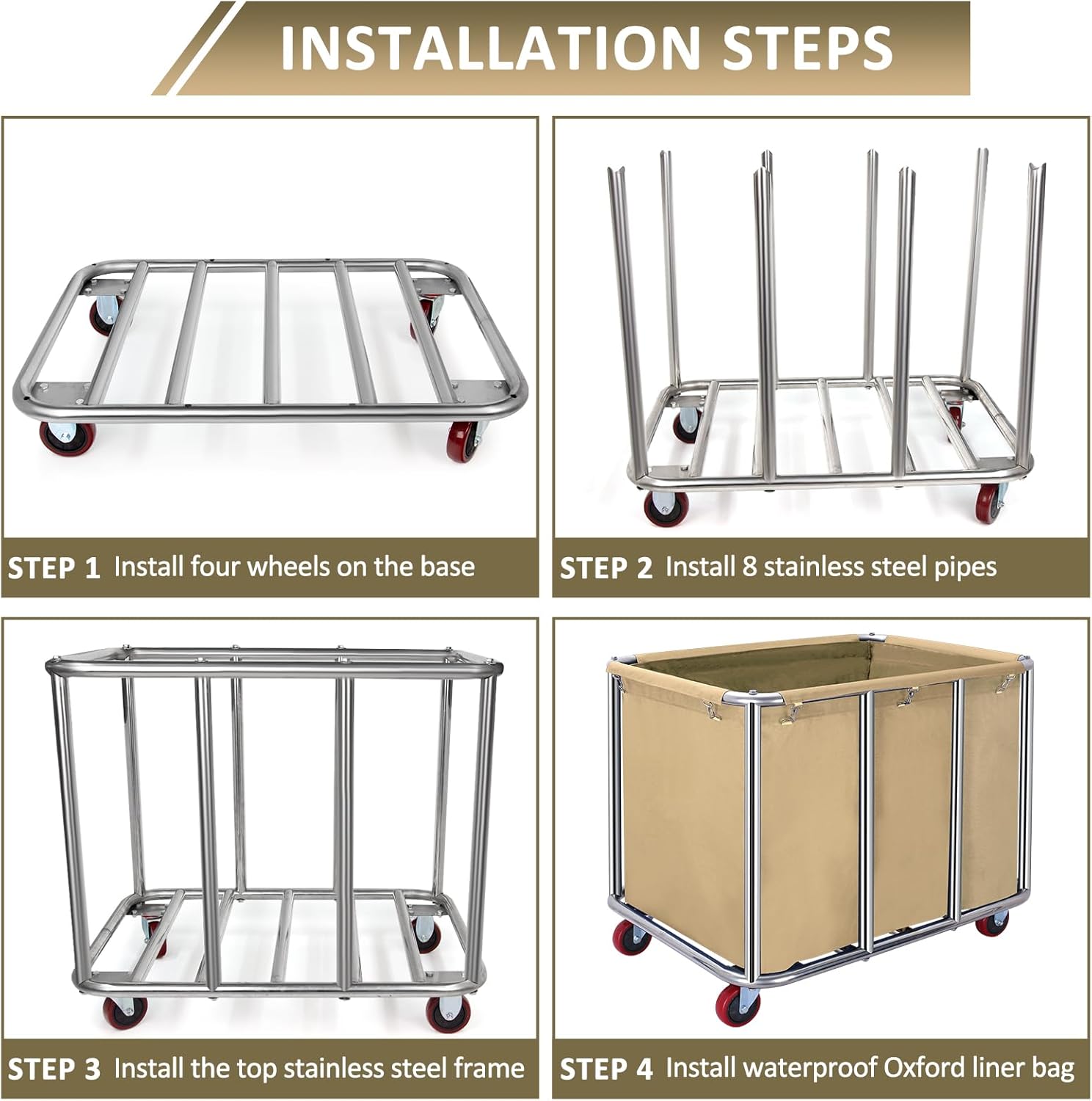 INSTALLATION STEPS

STEP 1 Install four wheels on the base

STEP 2 Install 8 stainless steel pipes

STEP 3 Install the top stainless steel frame

STEP 4 Install waterproof Oxford liner bag