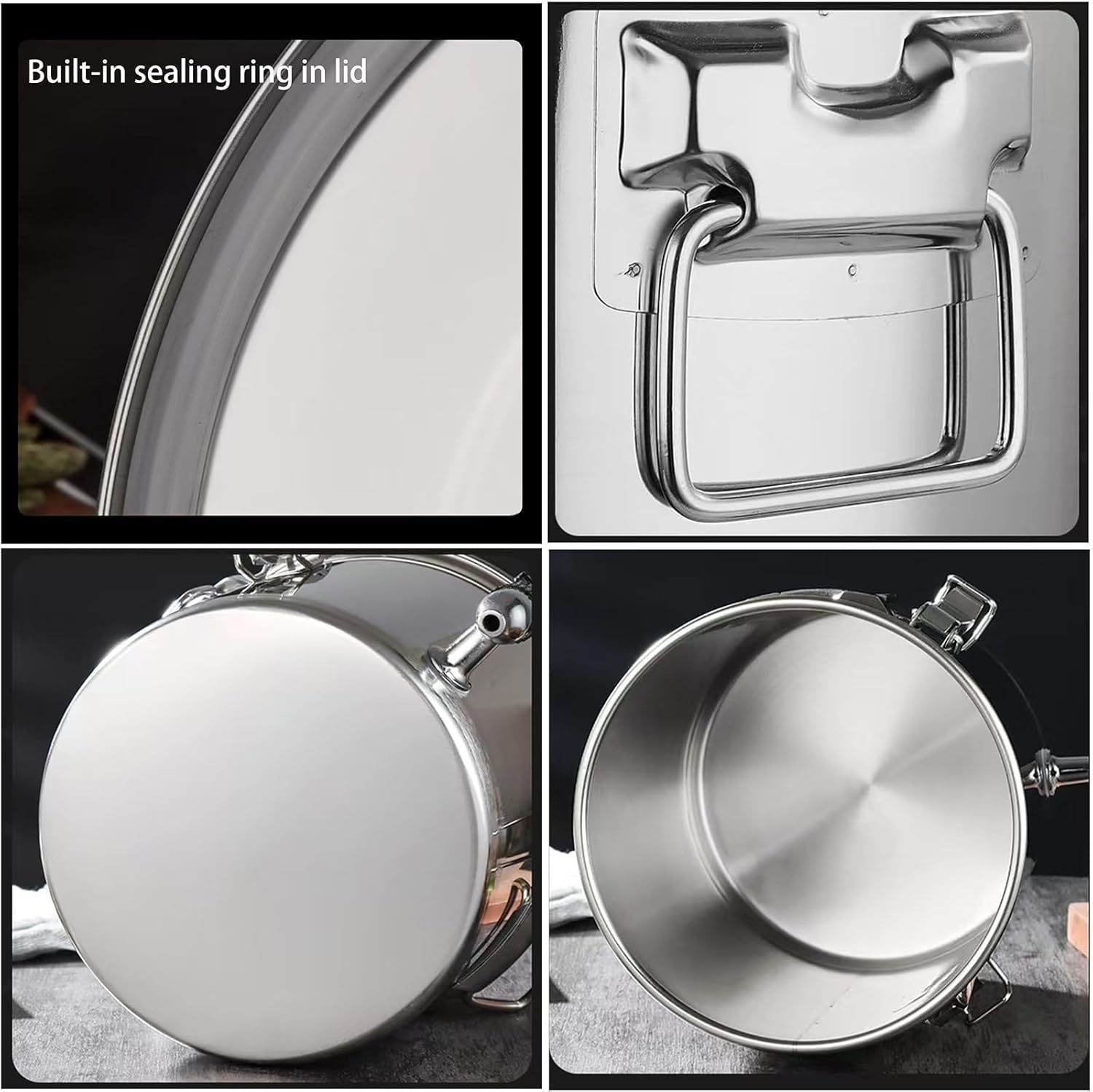 Built-in sealing ring in lid