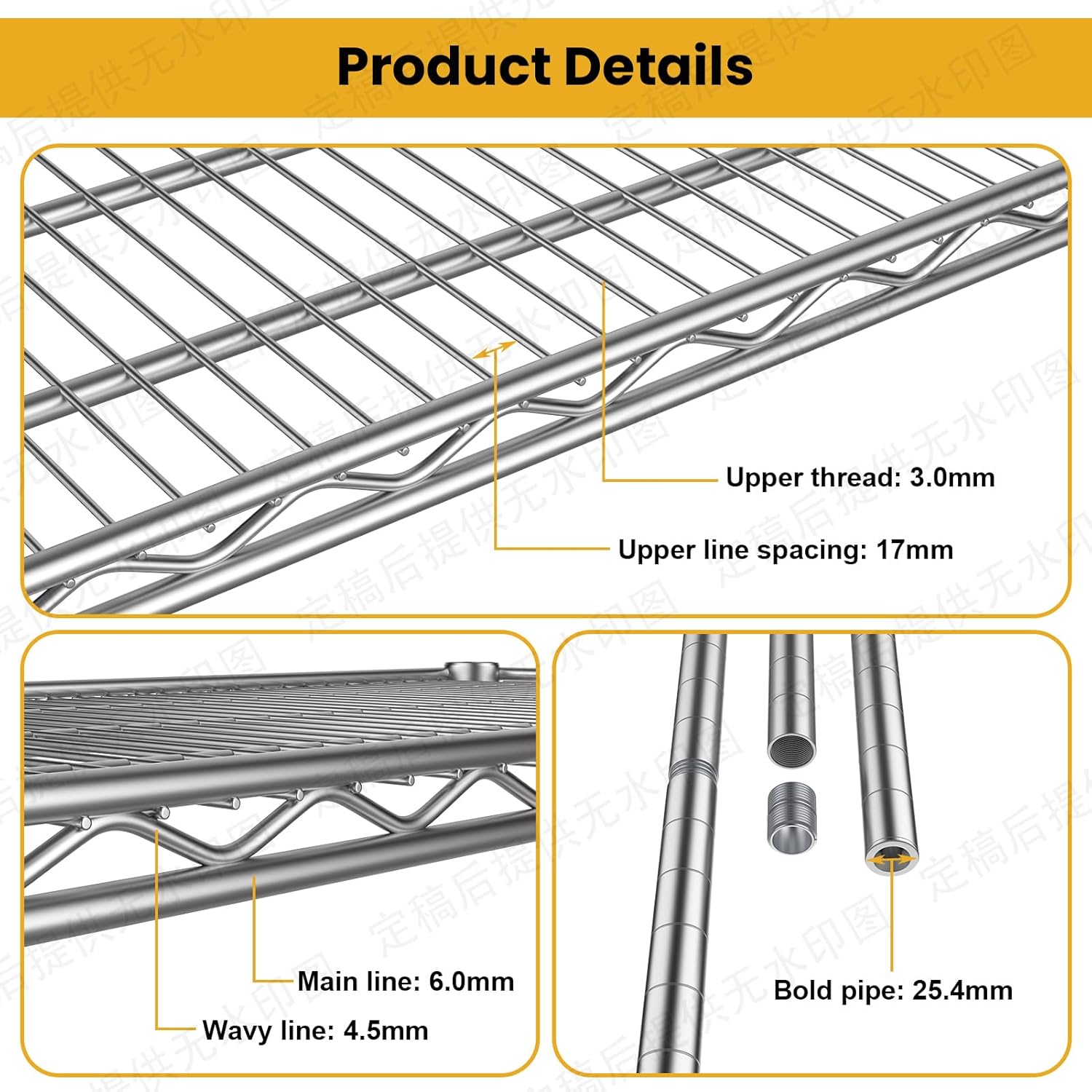 Product Details

Upper thread: 3.0mm

Upper line spacing: 17mm

Main line: 6.0mm

Wavy line: 4.5mm

Bold pipe: 25.4mm

定稿后提供无水印图