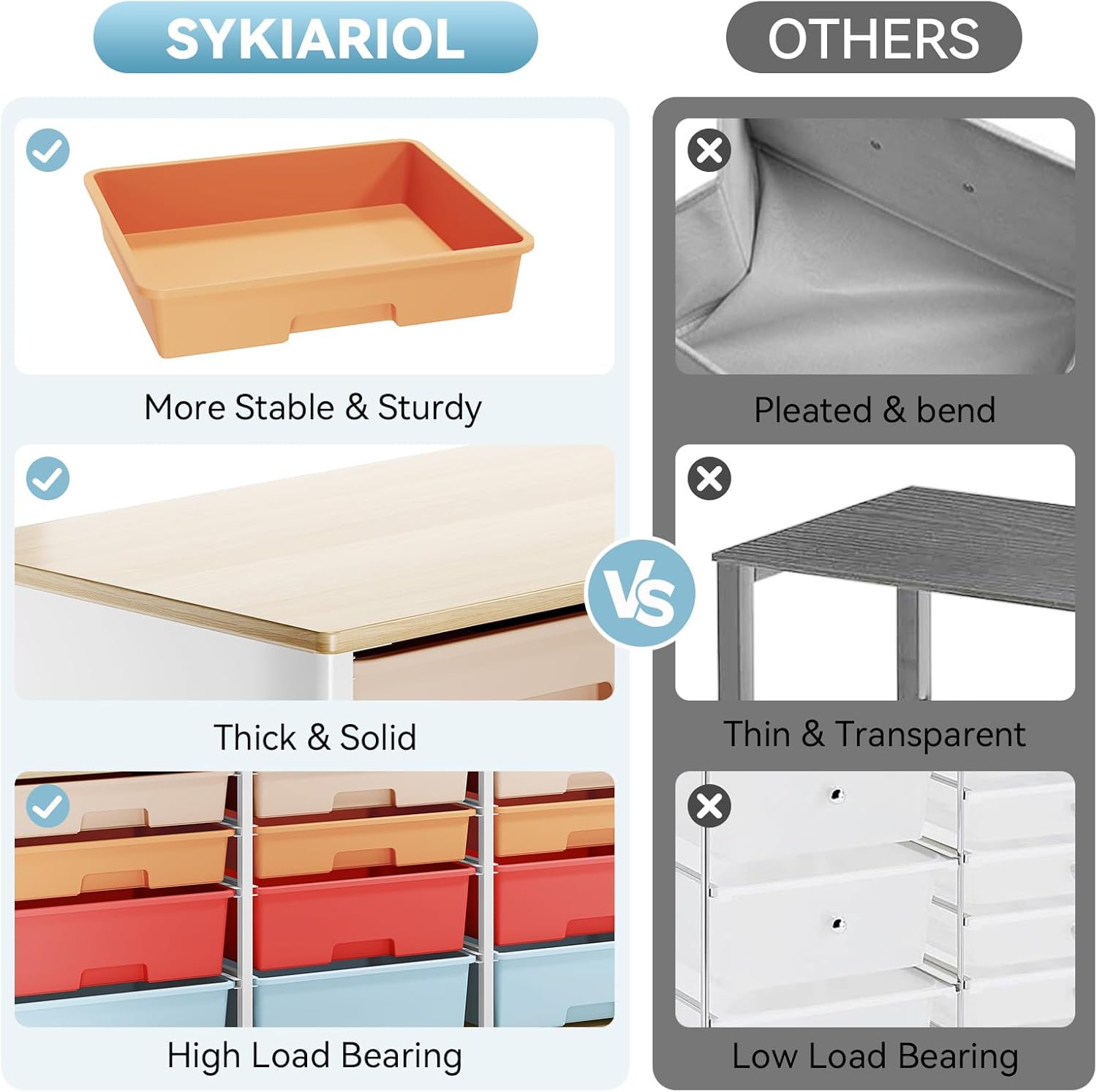 SYKIARIOL

More Stable & Sturdy

Thick & Solid

High Load Bearing

VS

OTHERS

Pleated & bend

Thin & Transparent

Low Load Bearing