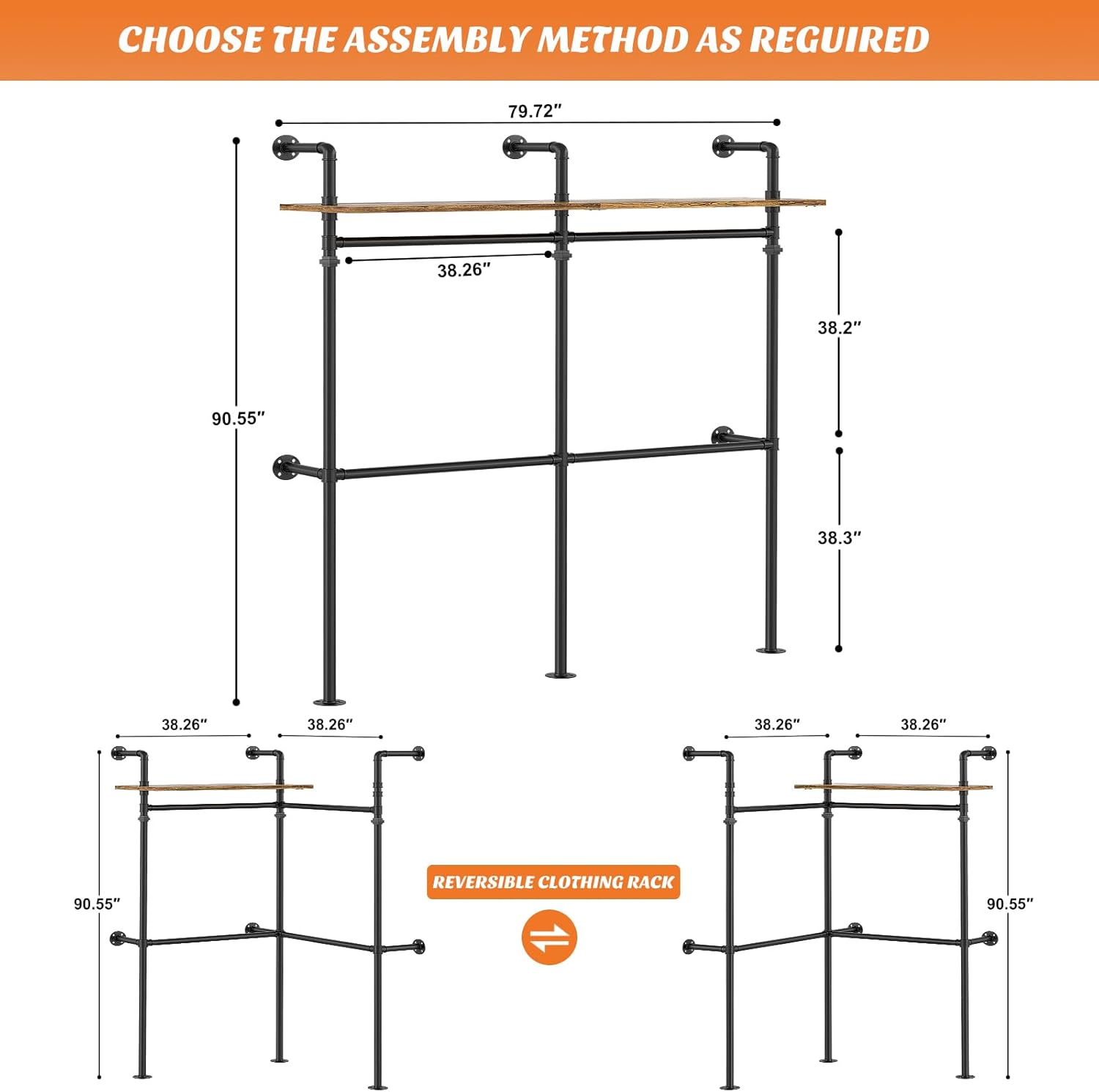 CHOOSE THE ASSEMBLY METHOD AS REGUIRED

79.72″

38.26″

38.2″

90.55″

38.3″

38.26″ 38.26″

90.55″

REVERSIBLE CLOTHING RACK

38.26″ 38.26″

90.55″