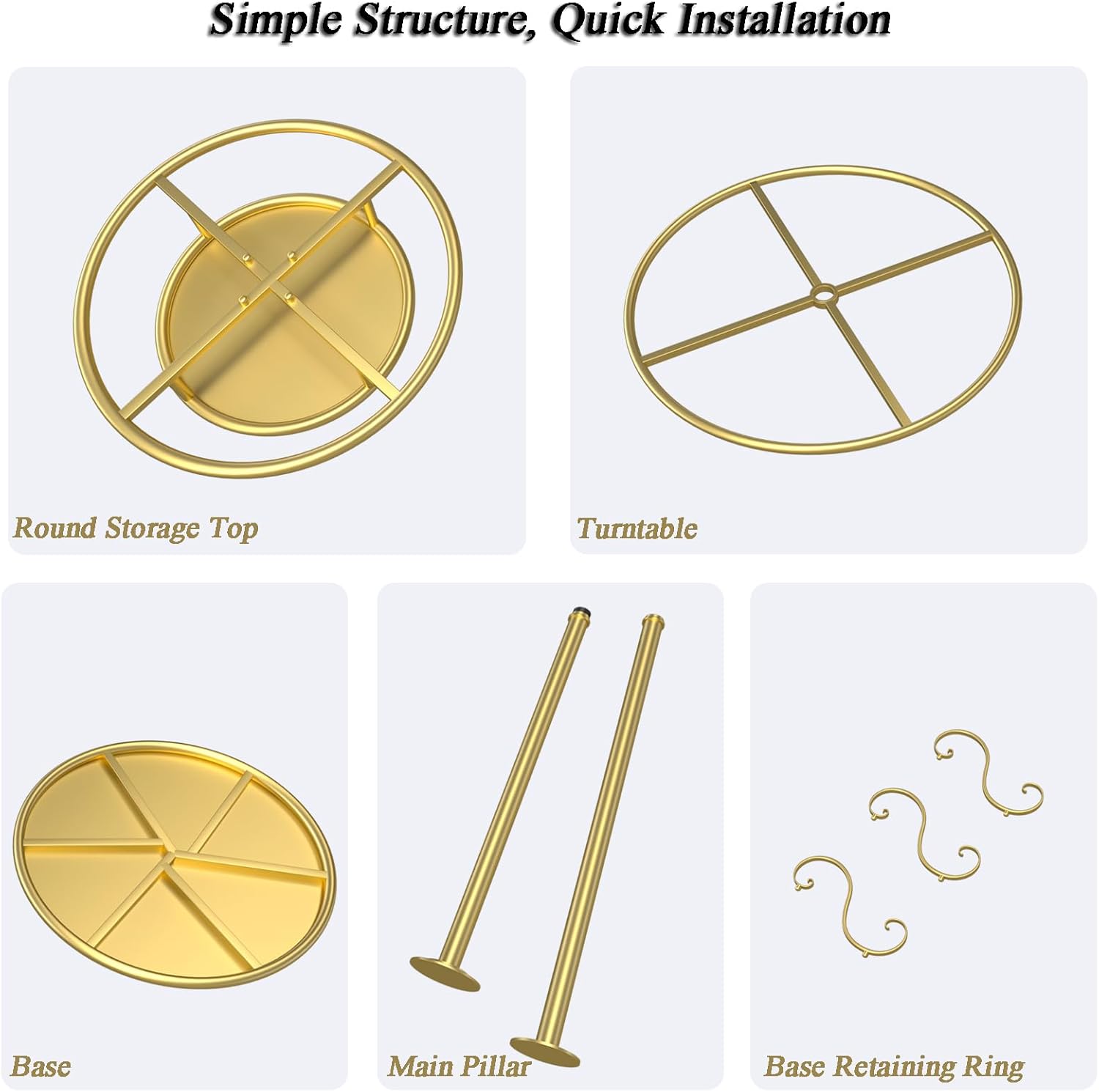 Simple Structure, Quick Installation

Round Storage Top

Turntable

Base

Main Pillar

Base Retaining Ring