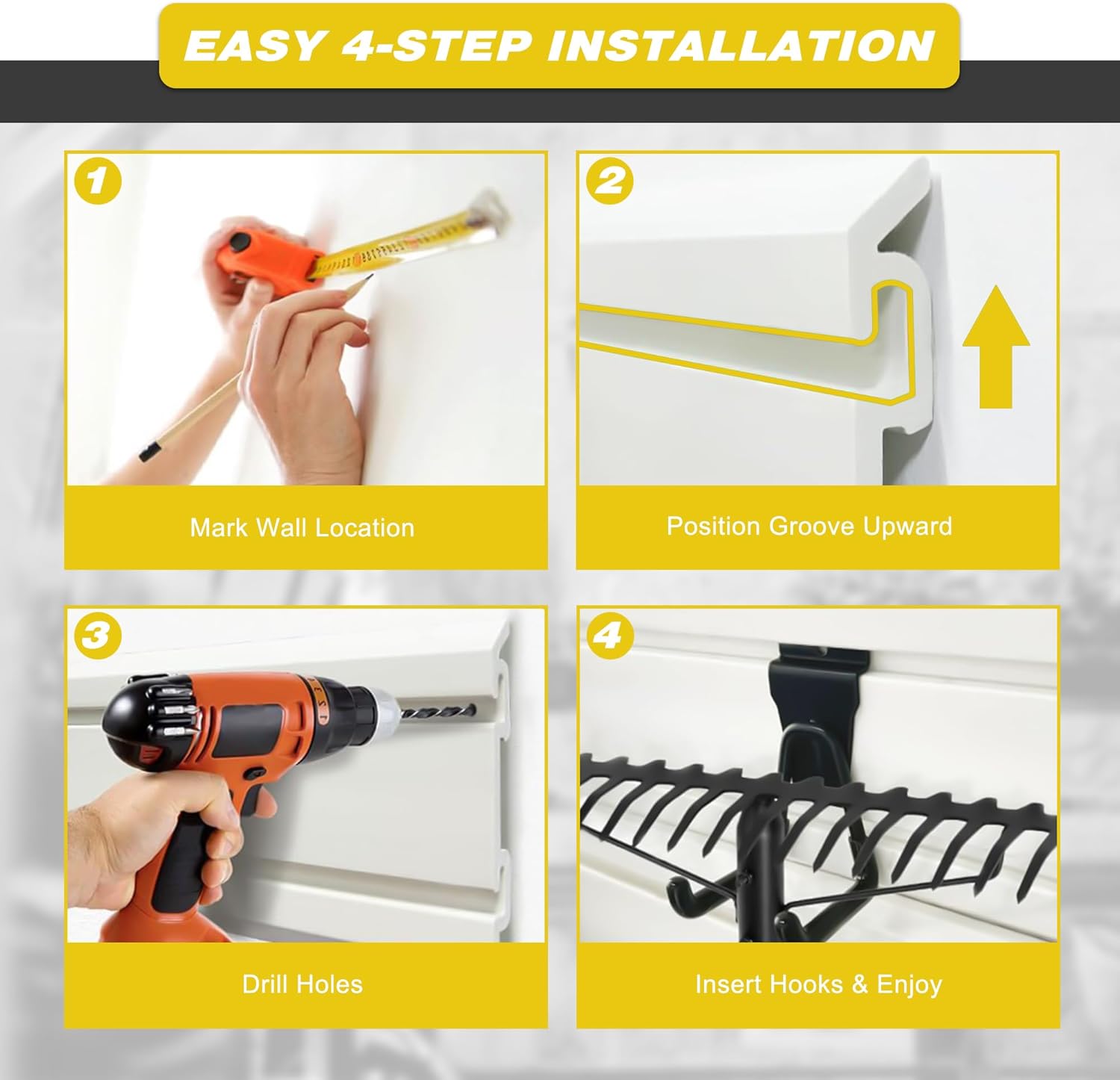 EASY 4-STEP INSTALLATION

1

Mark Wall Location

2

Position Groove Upward

3

Drill Holes

4

Insert Hooks & Enjoy