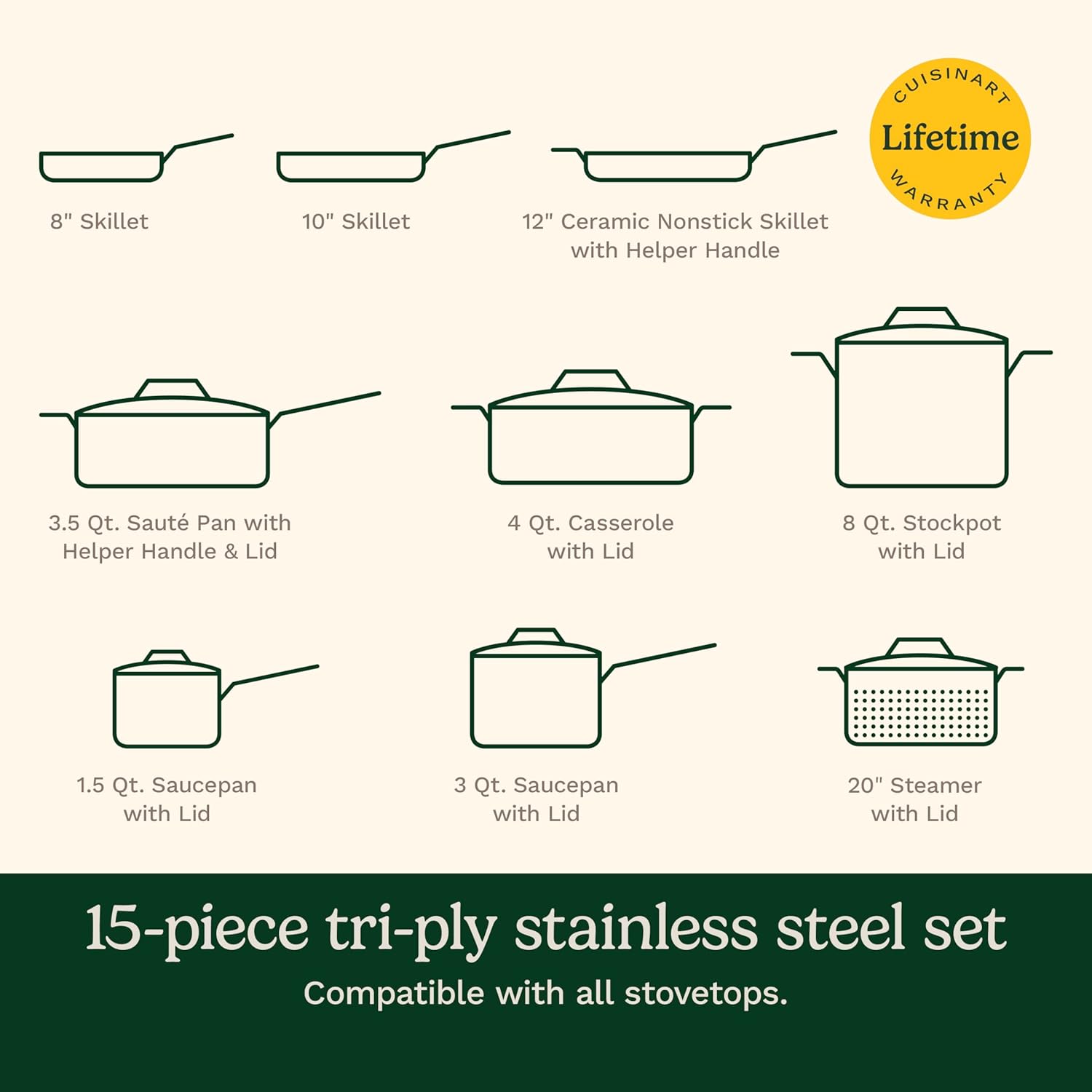 8" Skillet

10" Skillet

12" Ceramic Nonstick Skillet with Helper Handle

CUISINART
Lifetime
WARRANTY

3.5 Qt. Sauté Pan with Helper Handle & Lid

4 Qt. Casserole with Lid

8 Qt. Stockpot with Lid

1.5 Qt. Saucepan with Lid

3 Qt. Saucepan with Lid

20" Steamer with Lid

15-piece tri-ply stainless steel set

Compatible with all stovetops.