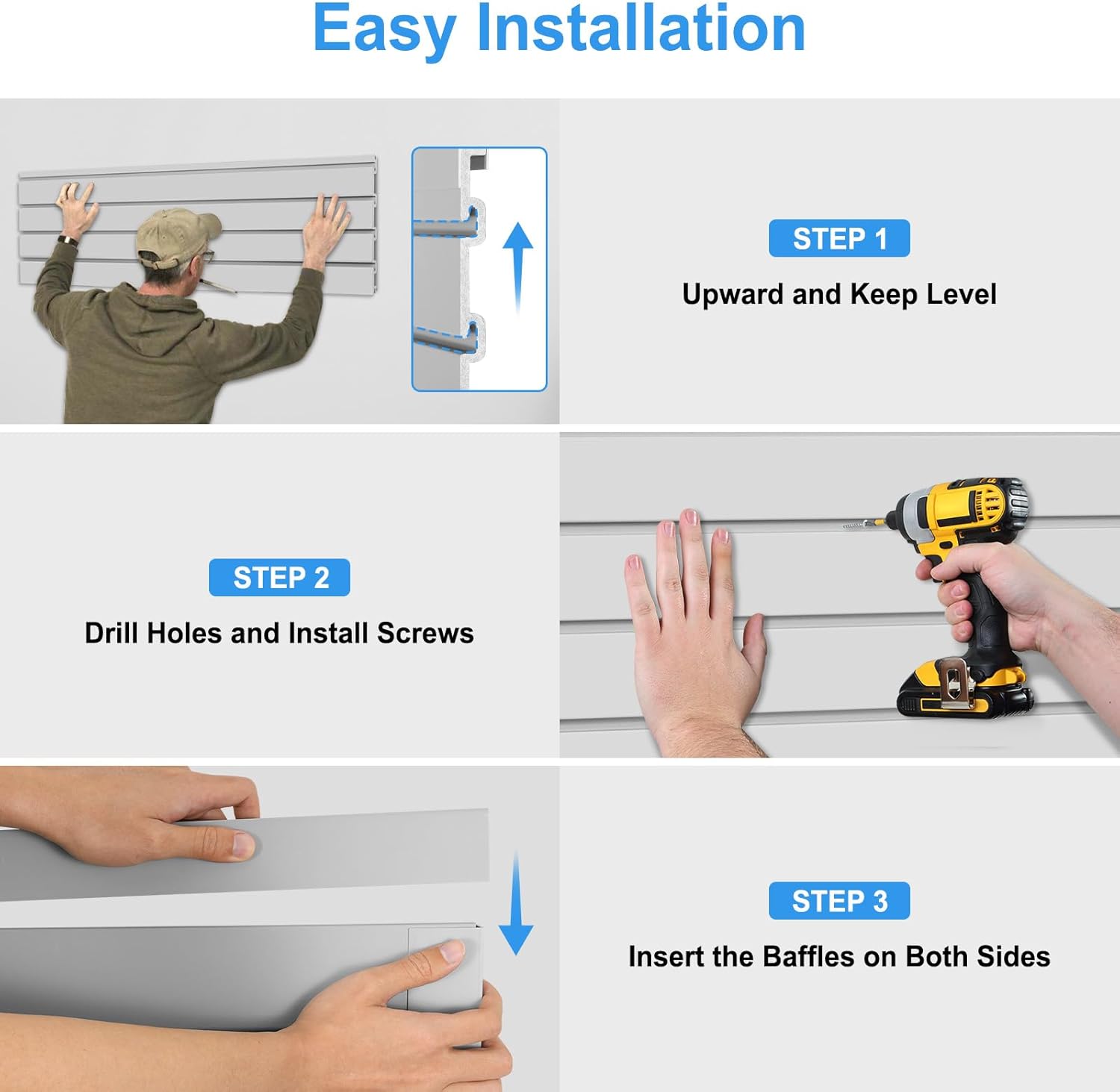 Easy Installation

STEP 1

Upward and Keep Level

STEP 2

Drill Holes and Install Screws

STEP 3

Insert the Baffles on Both Sides