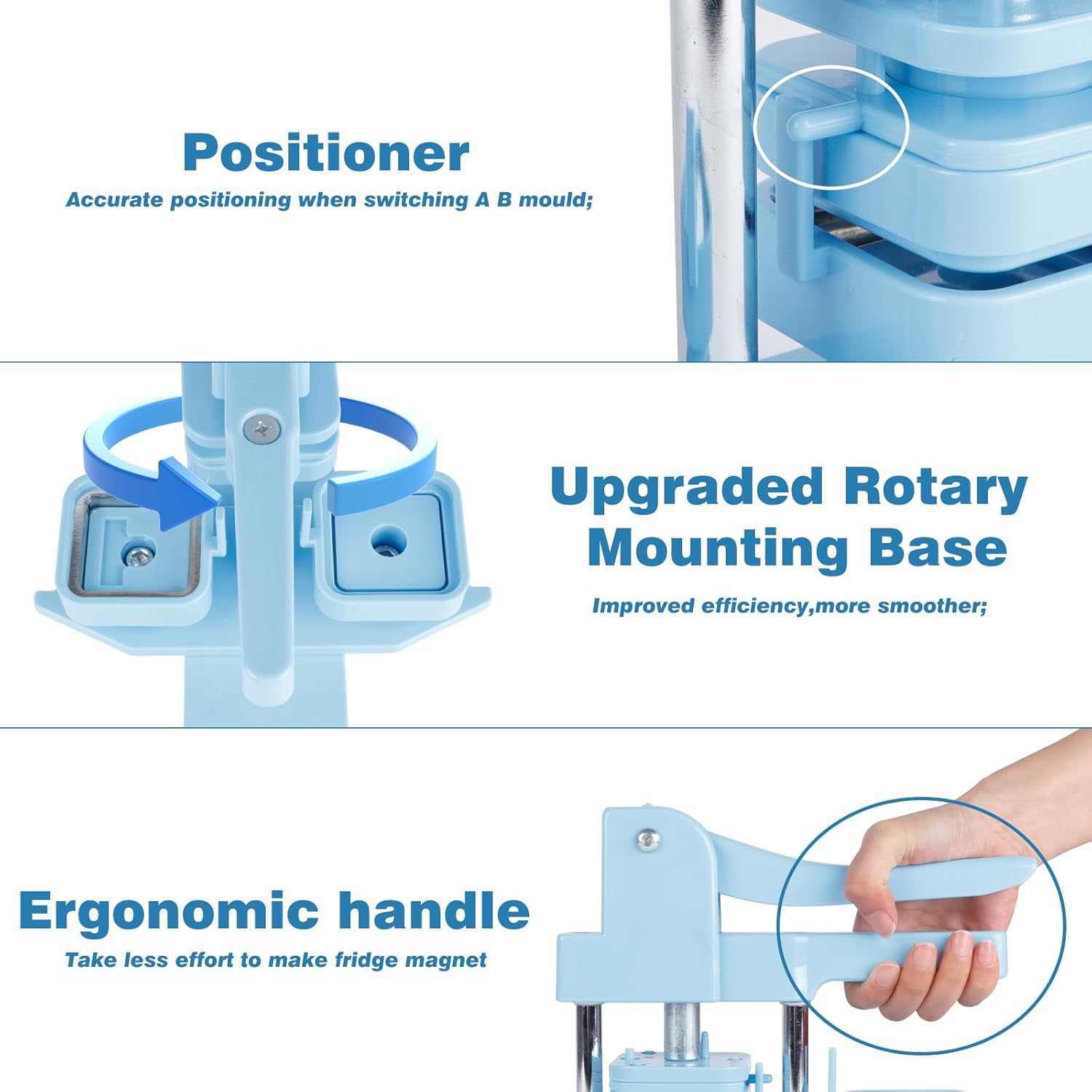 Positioner

Accurate positioning when switching A B mould;

Upgraded Rotary Mounting Base

Improved efficiency,more smoother;

Ergonomic handle

Take less effort to make fridge magnet