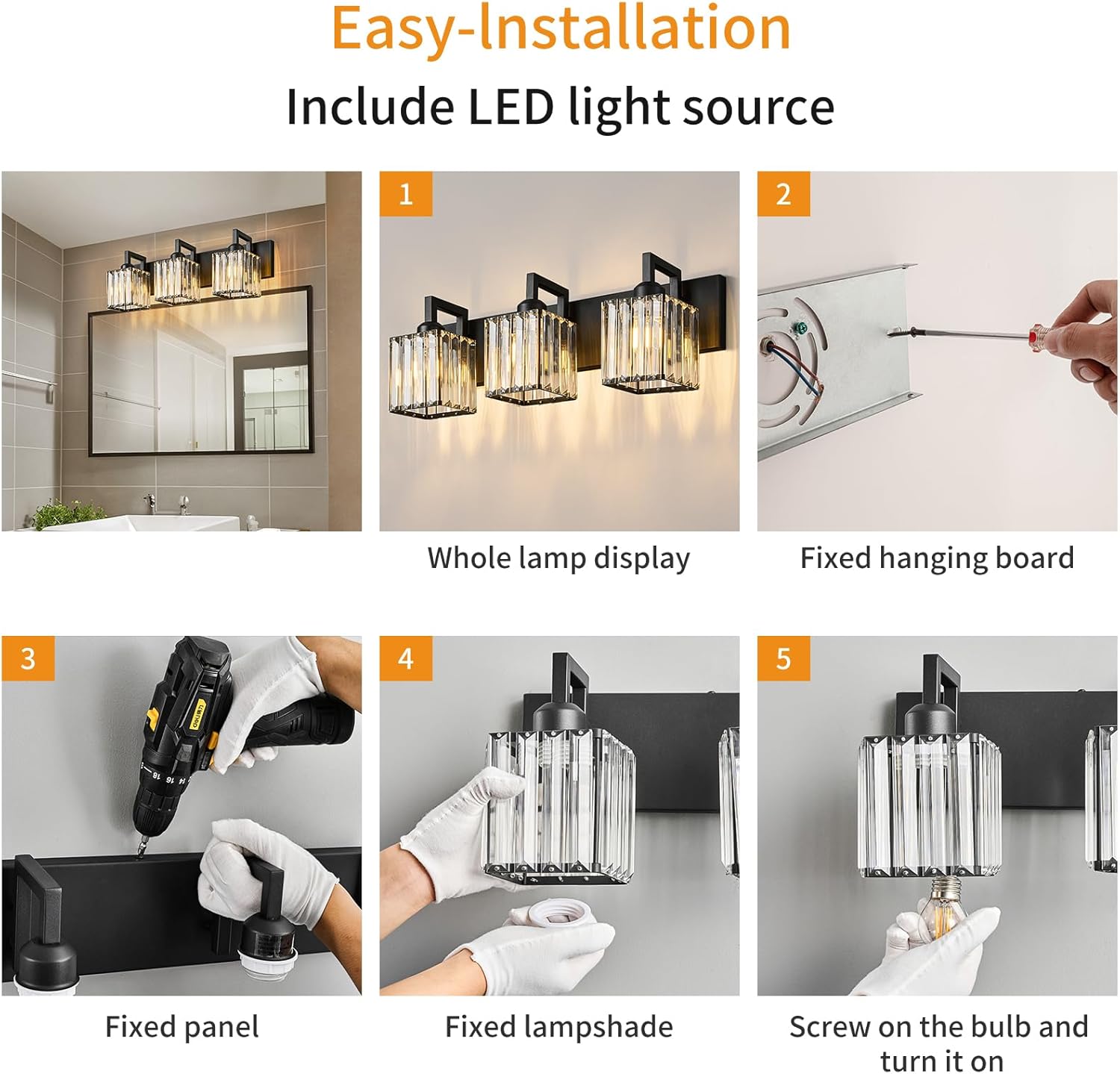 Easy-Installation

Include LED light source

1

Whole lamp display

2

Fixed hanging board

3

Fixed panel

4

Fixed lampshade

5

Screw on the bulb and turn it on