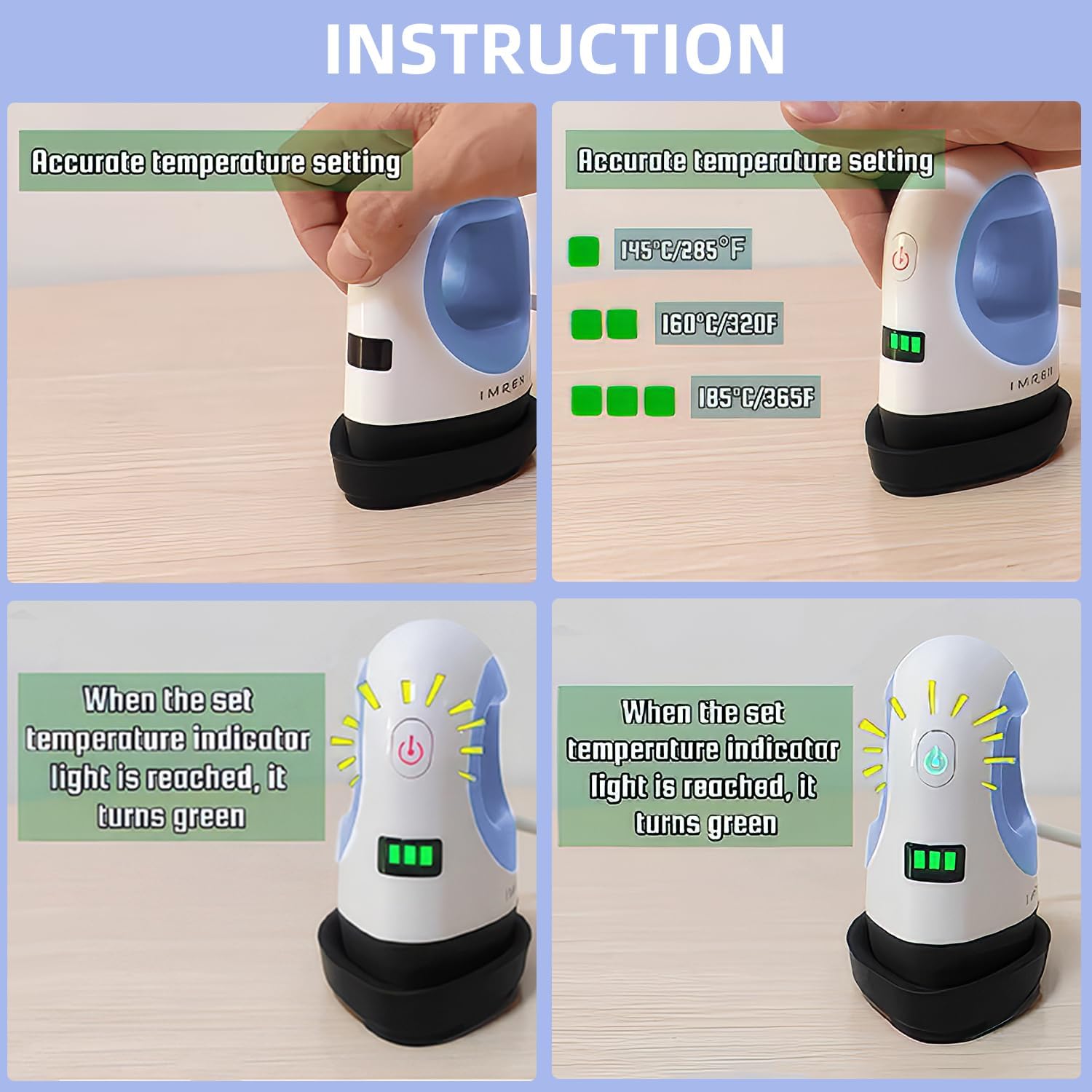 INSTRUCTION

Accurate temperature setting

IMREN

Accurate temperature setting

145°C/285°F

160°C/320F

185°C/365F

IMREN

When the set temperature indicator light is reached, it turns green

When the set temperature indicator light is reached, it turns green