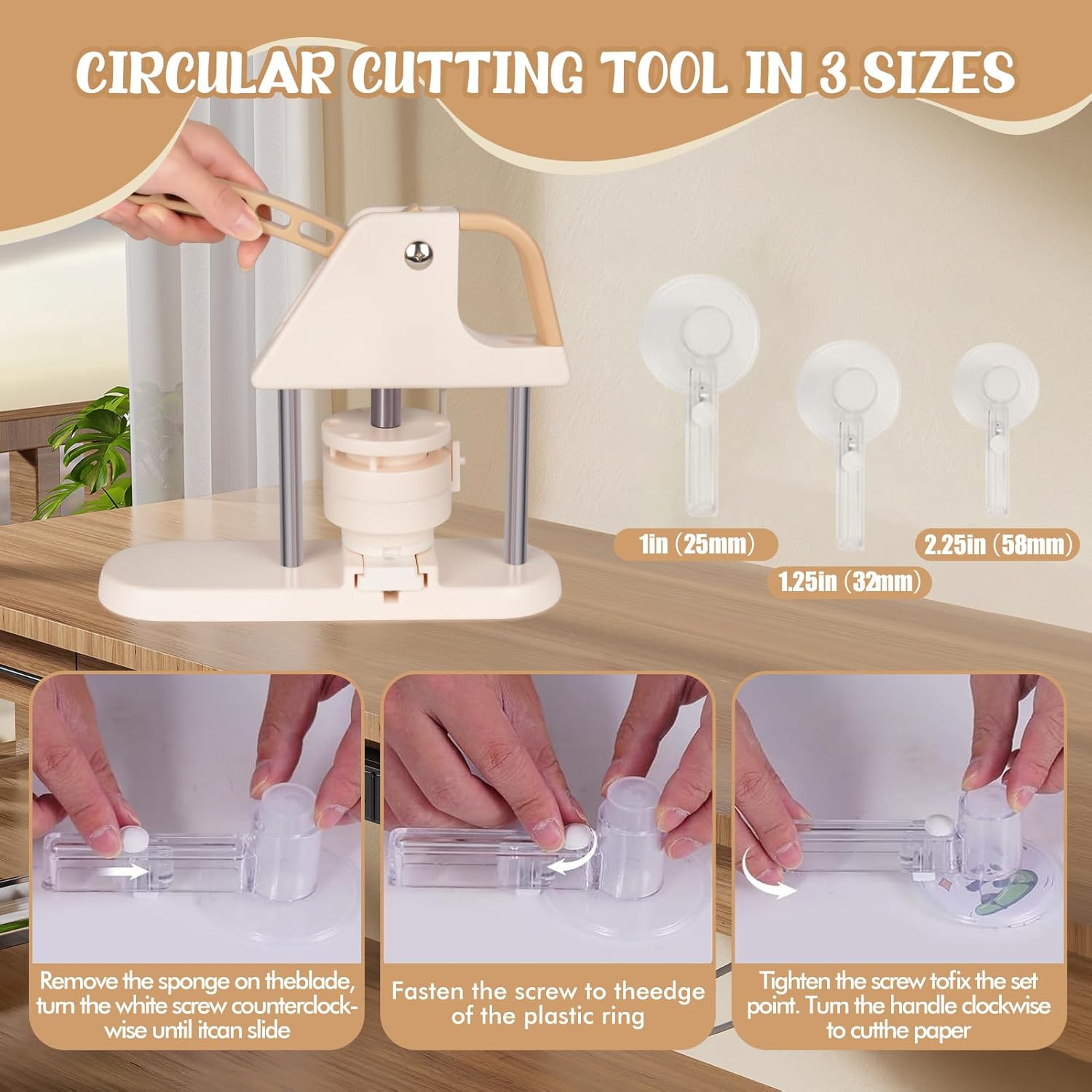 CIRCULAR CUTTING TOOL IN 3 SIZES

1in (25mm)

1.25in (32mm)

2.25in (58mm)

Remove the sponge on theblade, turn the white screw counterclockwise until itcan slide

Fasten the screw to theedge of the plastic ring

Tighten the screw tofix the set point. Turn the handle clockwise to cutthe paper