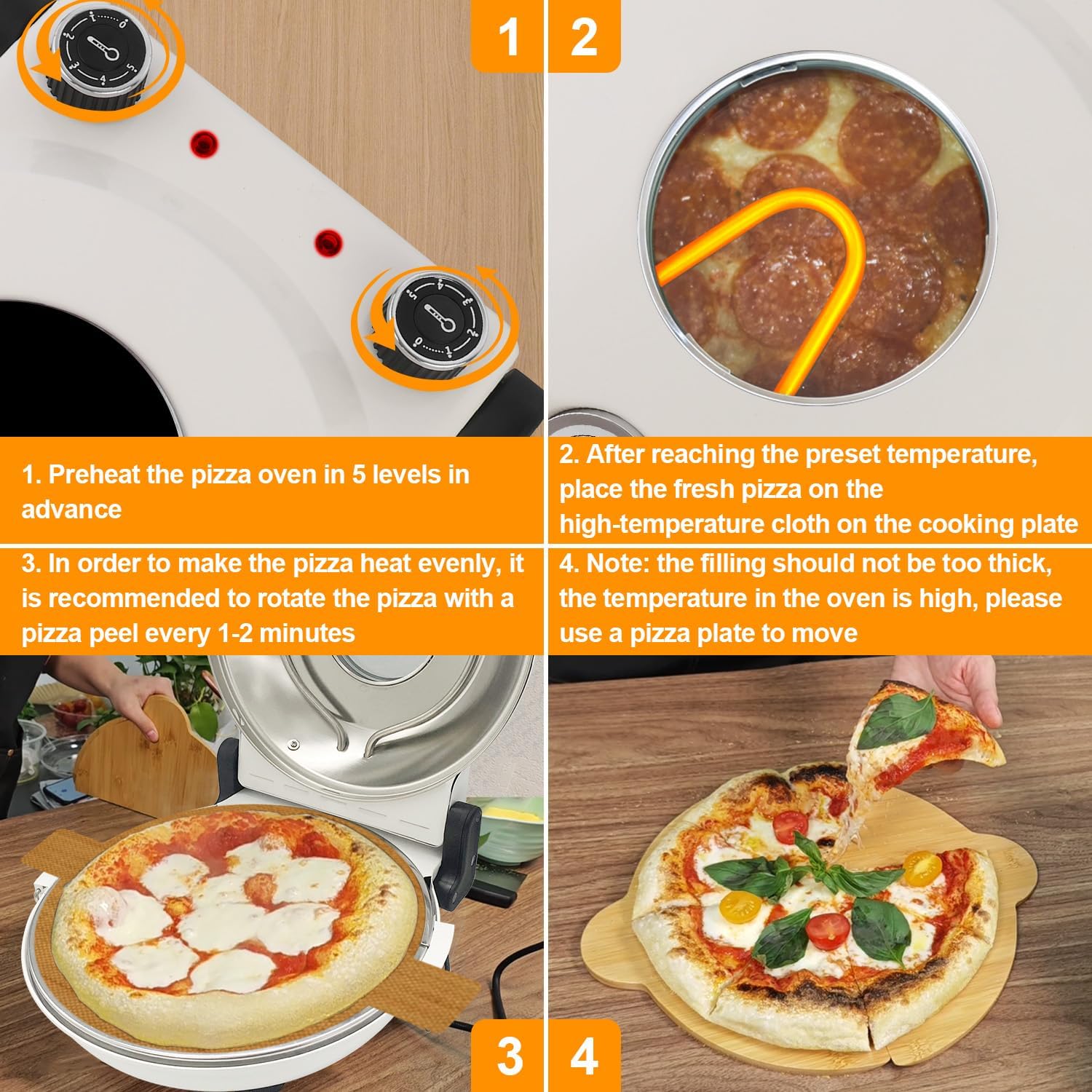 1

2

1. Preheat the pizza oven in 5 levels in advance

2. After reaching the preset temperature, place the fresh pizza on the high-temperature cloth on the cooking plate

3. In order to make the pizza heat evenly, it is recommended to rotate the pizza with a pizza peel every 1-2 minutes

4. Note: the filling should not be too thick, the temperature in the oven is high, please use a pizza plate to move

3

4