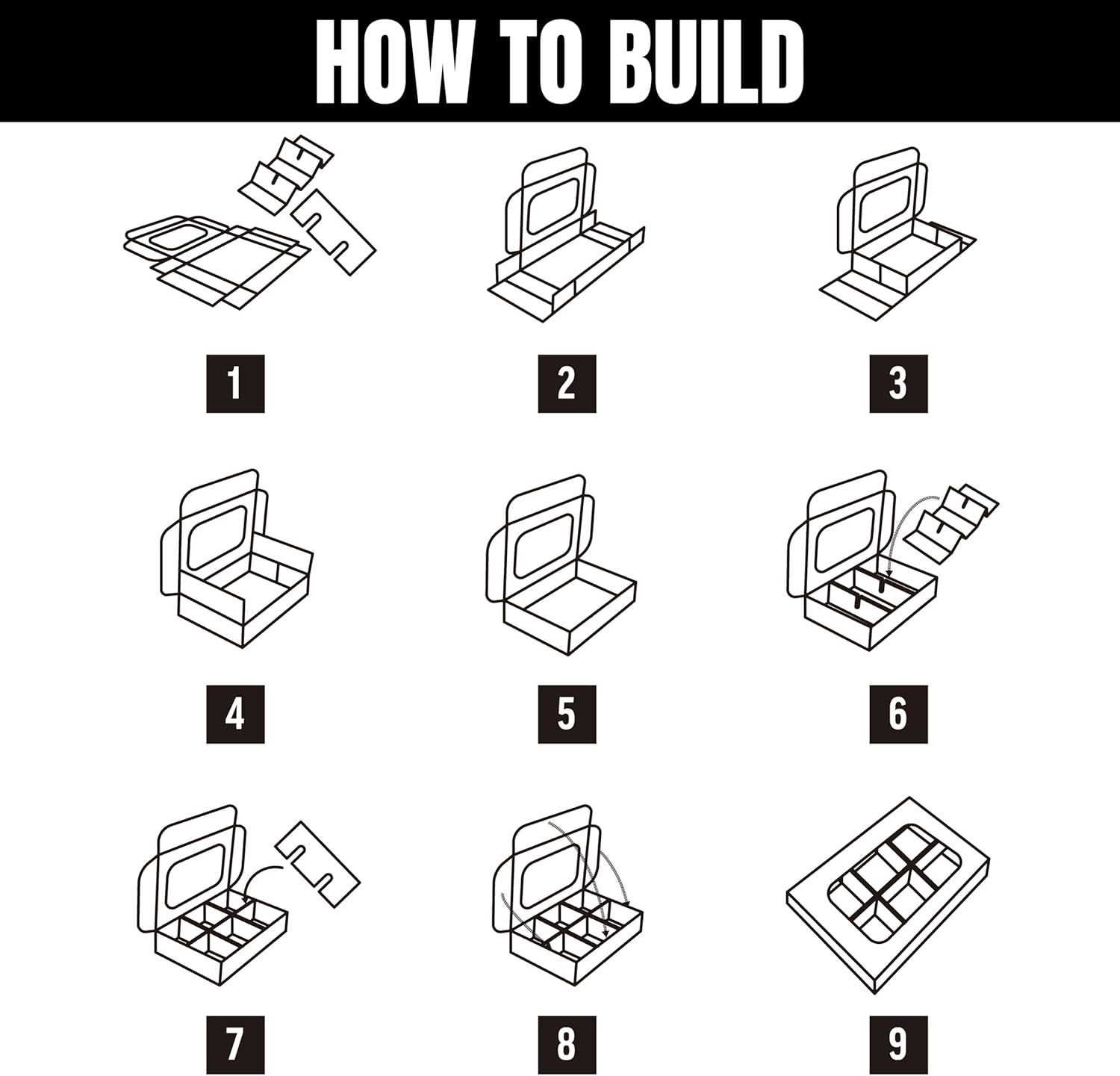 HOW TO BUILD

1

2

3

4

5

6

7

8

9