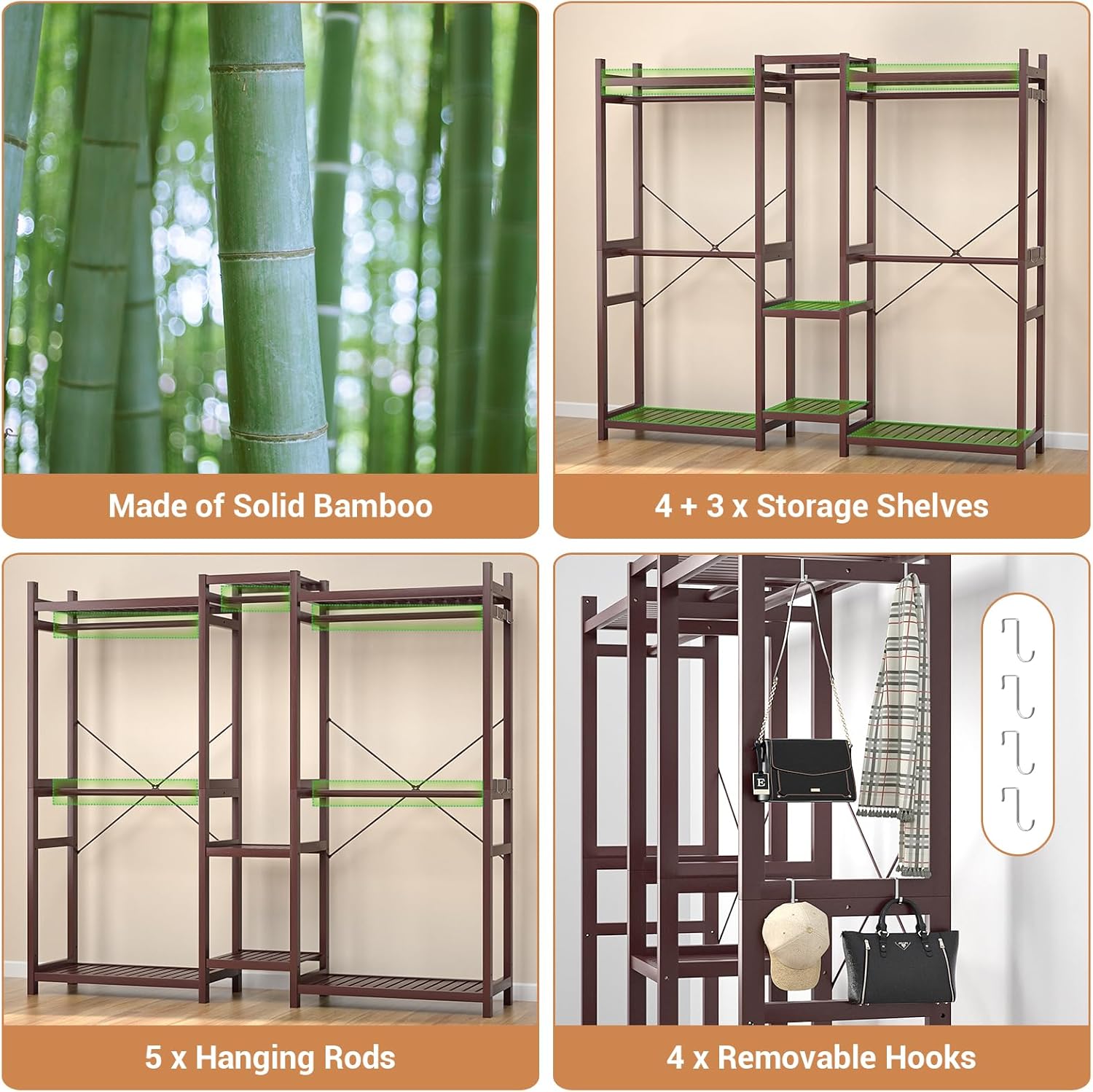 Made of Solid Bamboo

4 + 3 x Storage Shelves

5 x Hanging Rods

4 x Removable Hooks