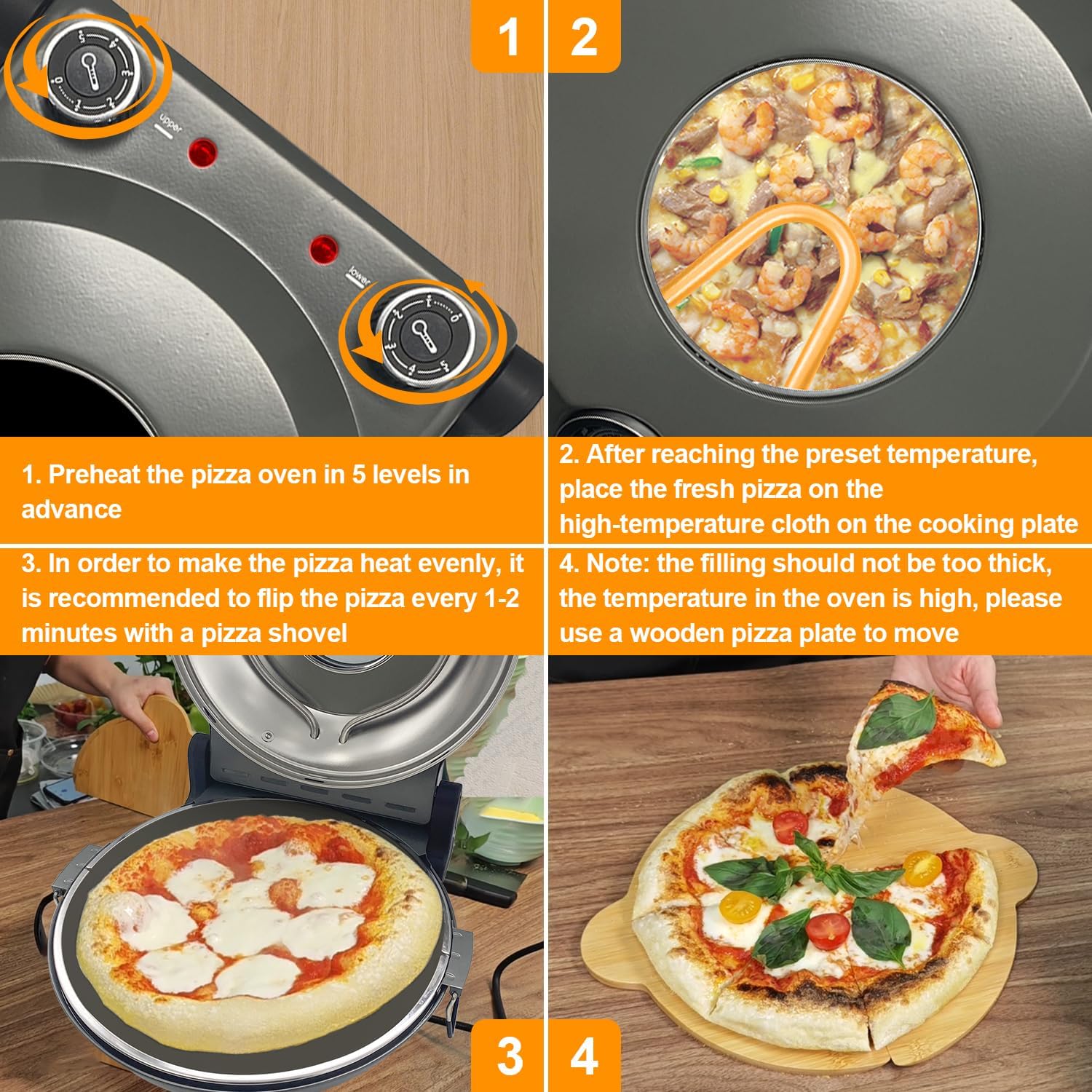 1

2

upper

lower

1. Preheat the pizza oven in 5 levels in advance

2. After reaching the preset temperature, place the fresh pizza on the high-temperature cloth on the cooking plate

3. In order to make the pizza heat evenly, it is recommended to flip the pizza every 1-2 minutes with a pizza shovel

4. Note: the filling should not be too thick, the temperature in the oven is high, please use a wooden pizza plate to move

3

4