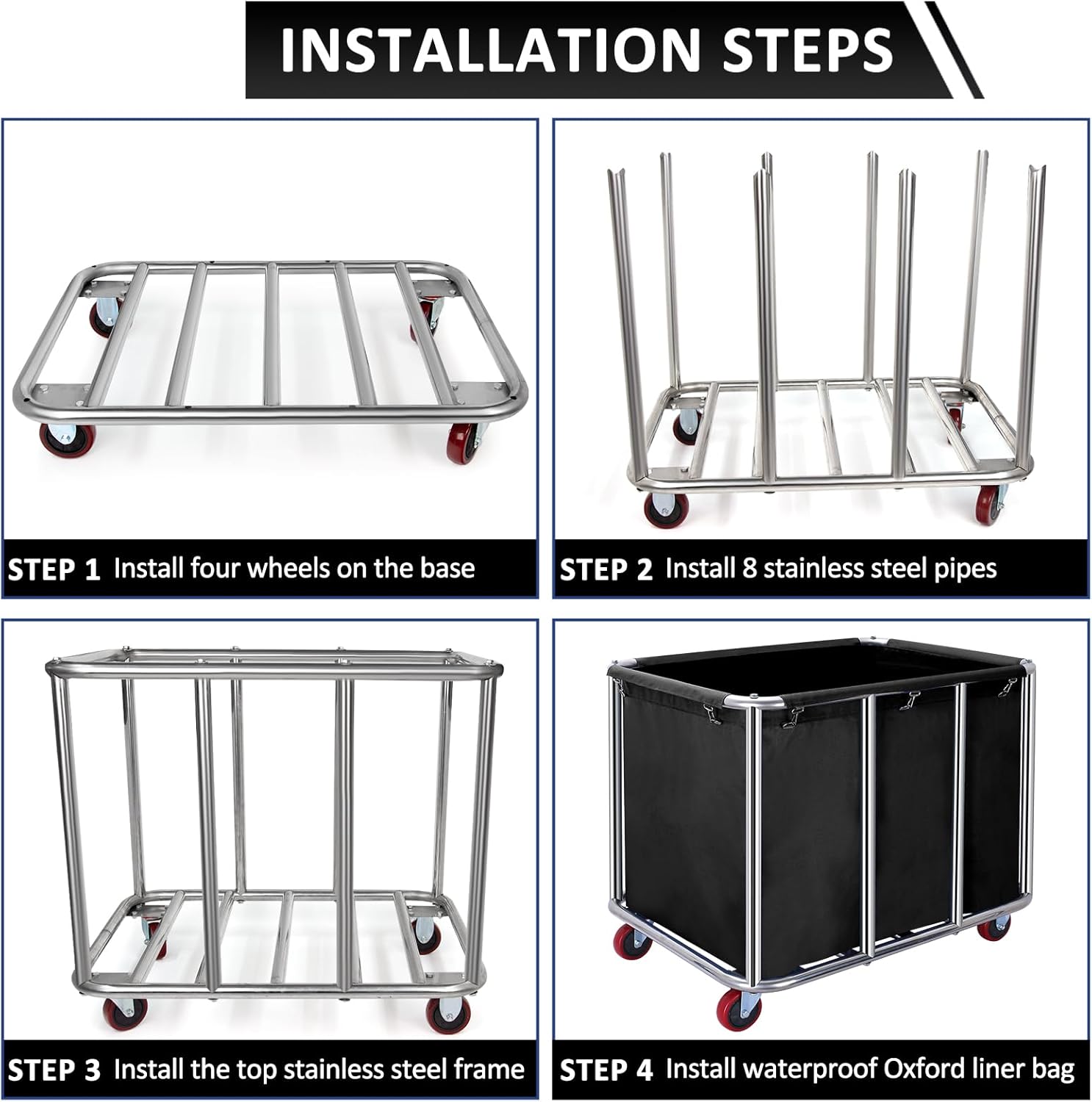 INSTALLATION STEPS

STEP 1 Install four wheels on the base

STEP 2 Install 8 stainless steel pipes

STEP 3 Install the top stainless steel frame

STEP 4 Install waterproof Oxford liner bag