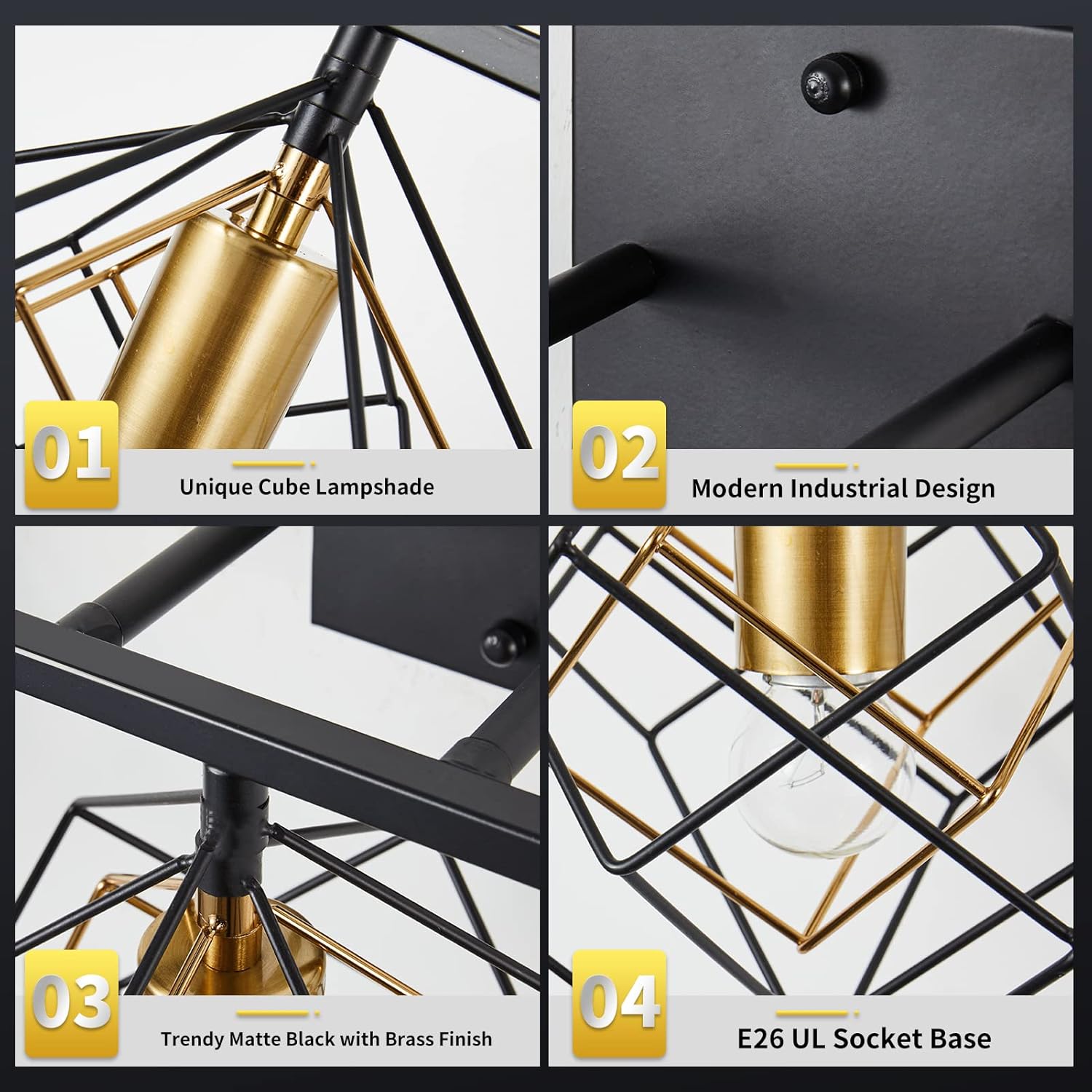 01
Unique Cube Lampshade

02
Modern Industrial Design

03
Trendy Matte Black with Brass Finish

04
E26 UL Socket Base