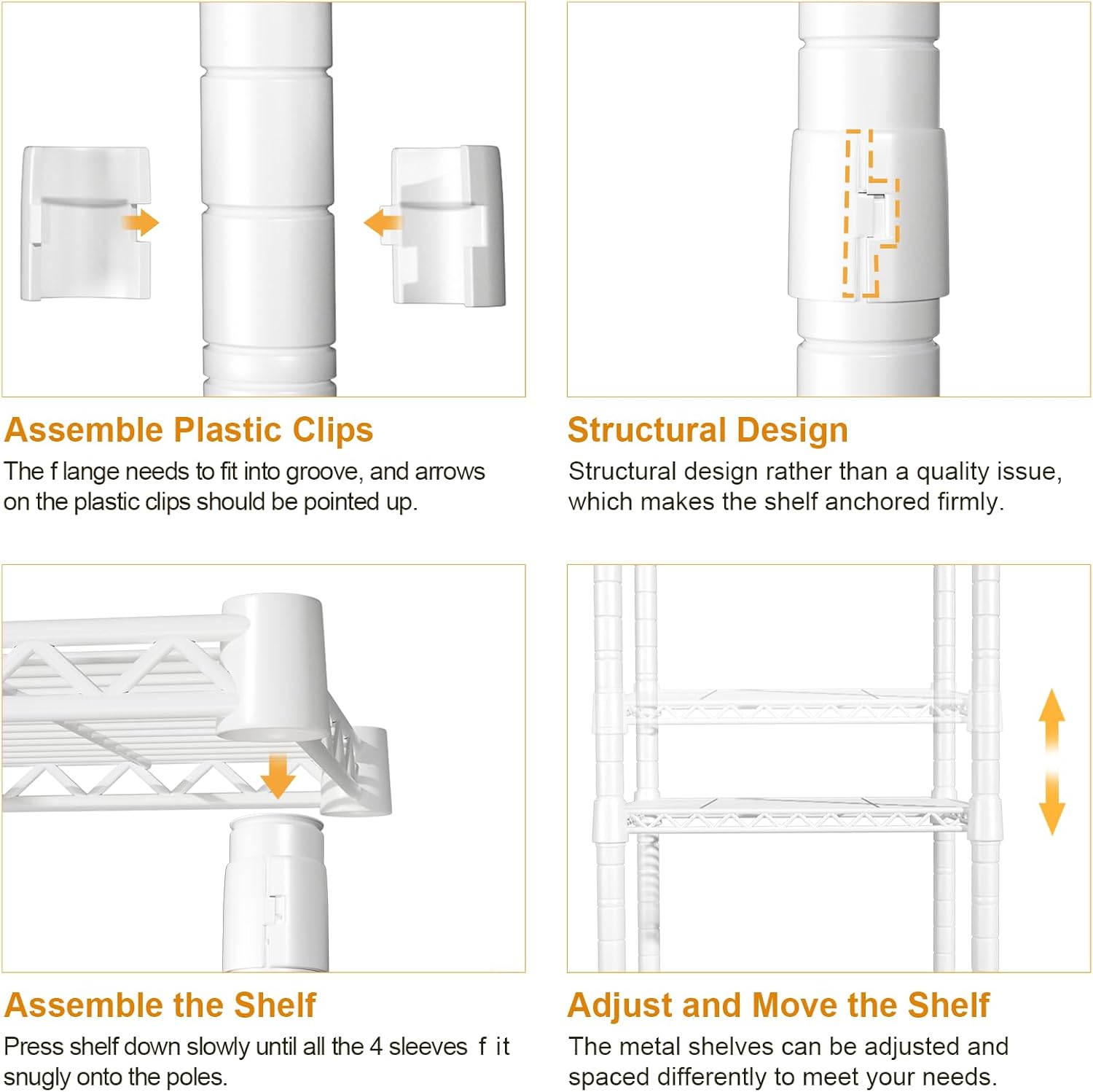 Assemble Plastic Clips
The f lange needs to fit into groove, and arrows on the plastic clips should be pointed up.

Structural Design
Structural design rather than a quality issue, which makes the shelf anchored firmly.

Assemble the Shelf
Press shelf down slowly until all the 4 sleeves f it snugly onto the poles.

Adjust and Move the Shelf
The metal shelves can be adjusted and spaced differently to meet your needs.