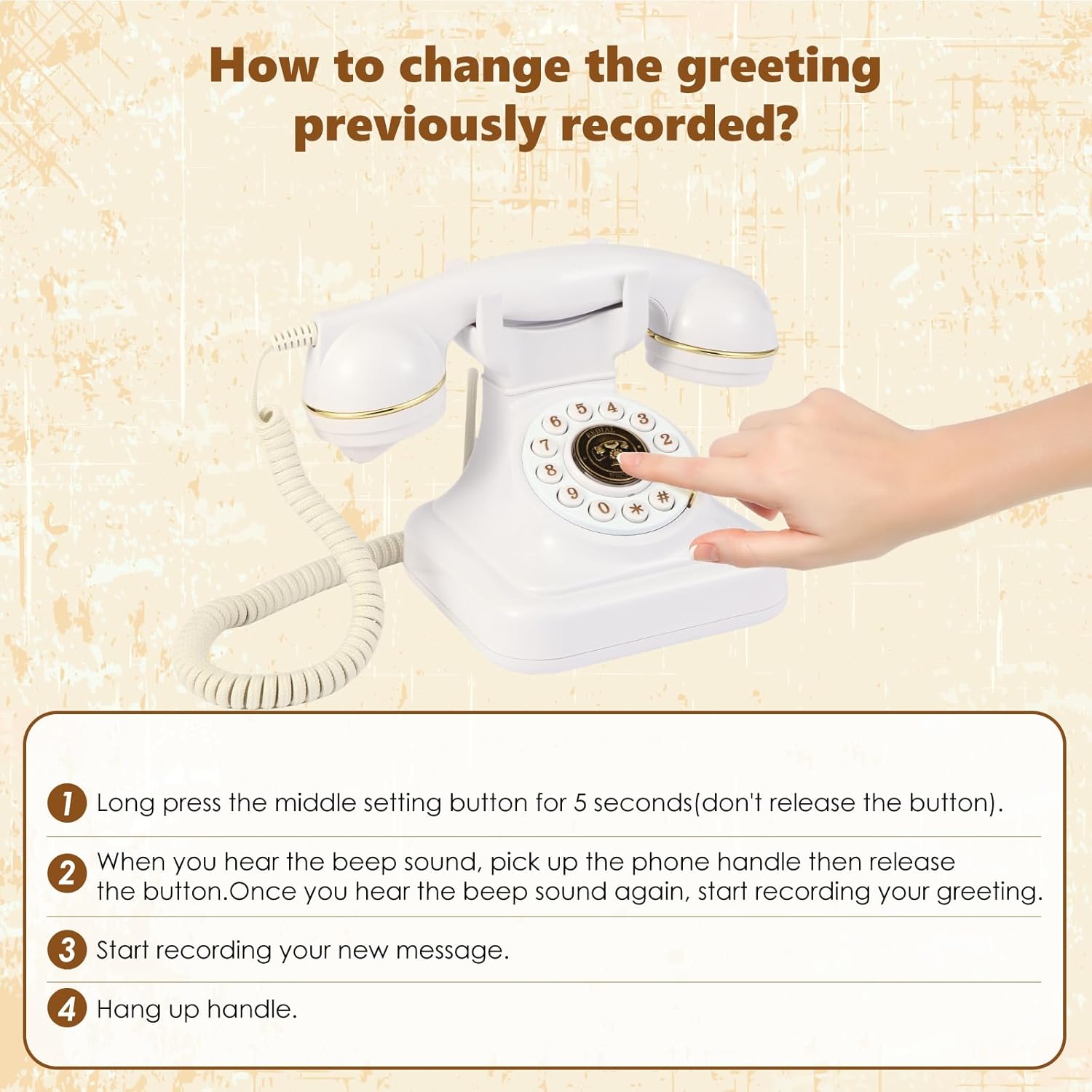 How to change the greeting previously recorded?

6 5 4 3 2 7 8 9 0 * #

REDIAL

1 Long press the middle setting button for 5 seconds(don't release the button).

2 When you hear the beep sound, pick up the phone handle then release the button.Once you hear the beep sound again, start recording your greeting.

3 Start recording your new message.

4 Hang up handle.