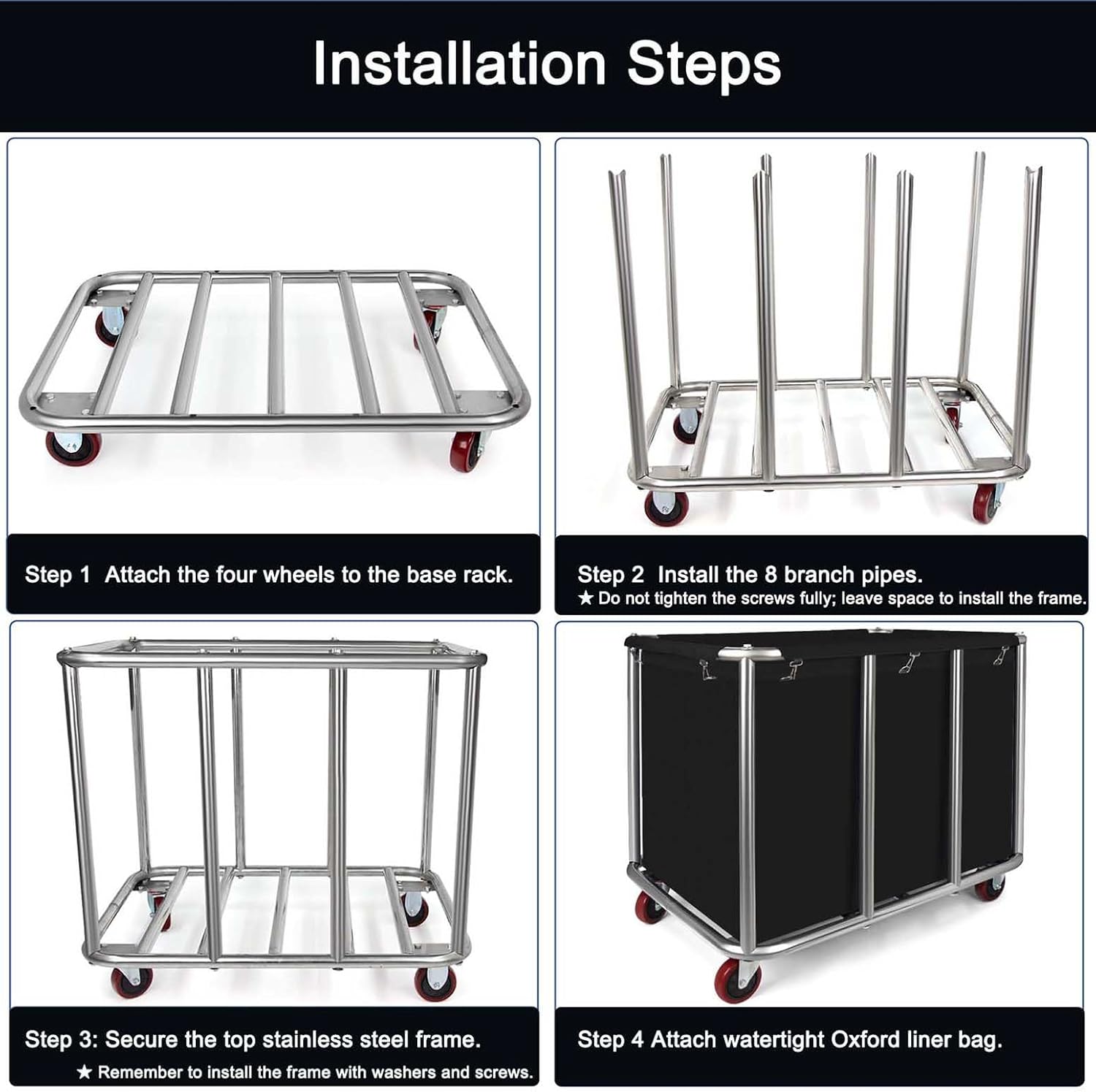 Installation Steps

Step 1 Attach the four wheels to the base rack.

Step 2 Install the 8 branch pipes.
★ Do not tighten the screws fully; leave space to install the frame.

Step 3: Secure the top stainless steel frame.
★ Remember to install the frame with washers and screws.

Step 4 Attach watertight Oxford liner bag.