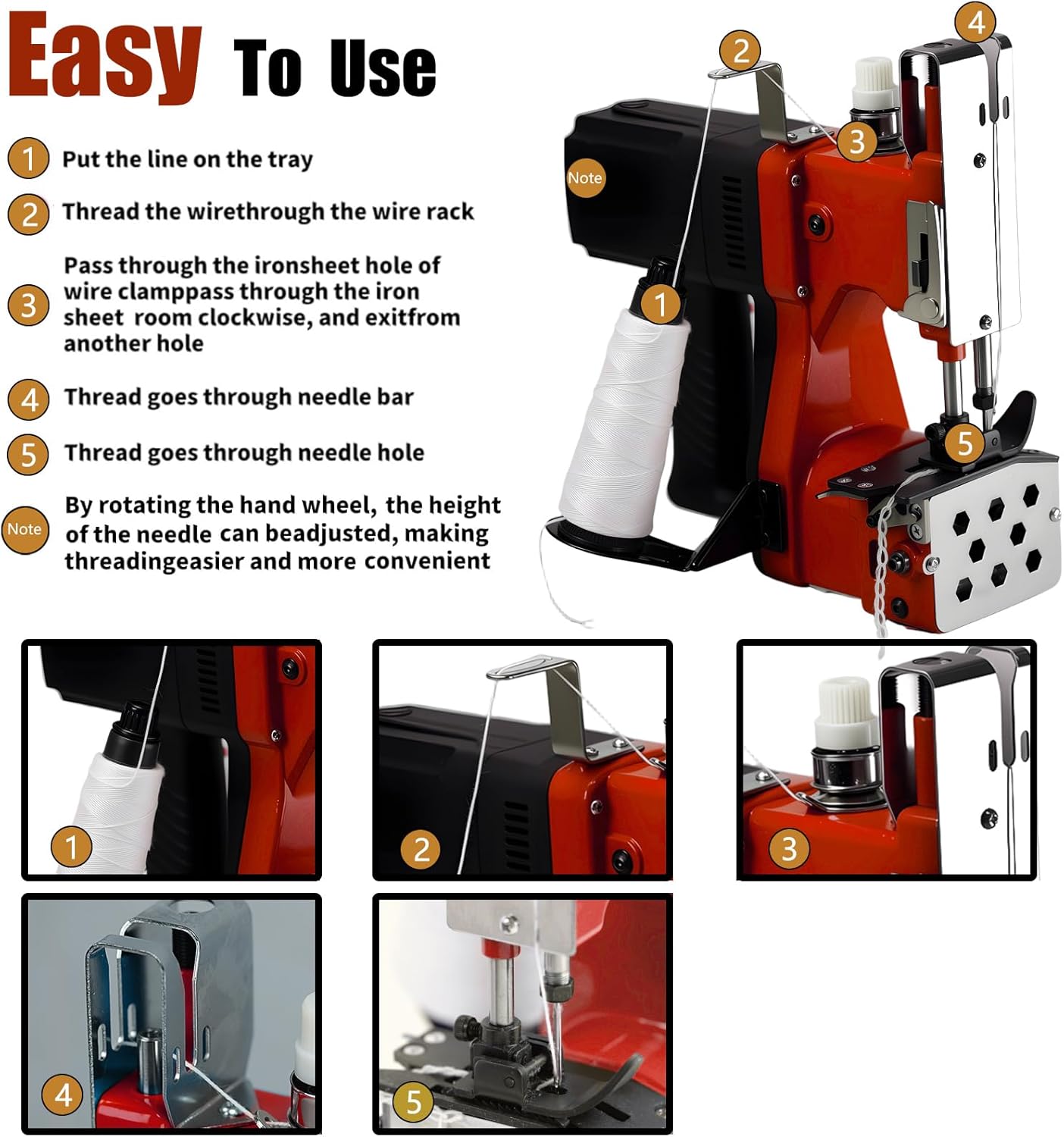 Easy To Use

1 Put the line on the tray

2 Thread the wirethrough the wire rack

3 Pass through the ironsheet hole of wire clamppass through the iron sheet room clockwise, and exitfrom another hole

4 Thread goes through needle bar

5 Thread goes through needle hole

Note By rotating the hand wheel, the height of the needle can beadjusted, making threadingeasier and more convenient

2

4

3

Note

1

5

1

2

3

4

5